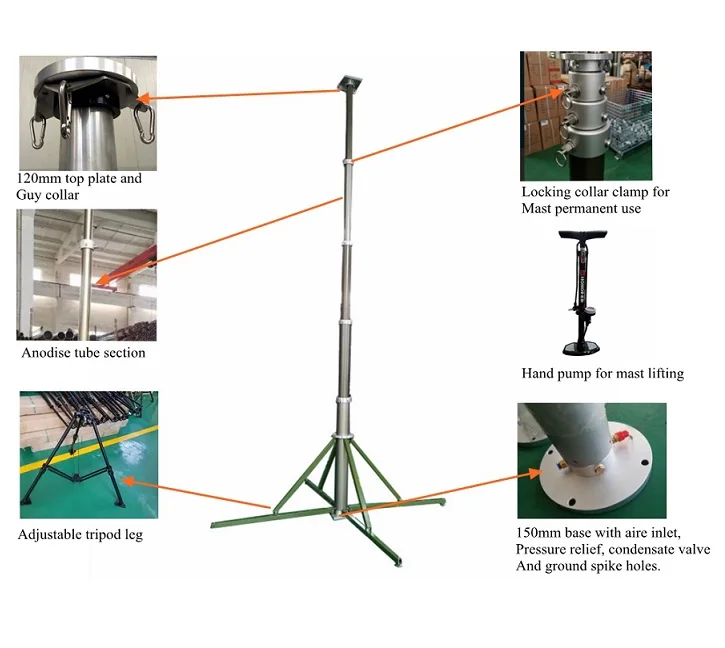 120mm top plate and Guy collar

Anodise tube section

Adjustable tripod leg

Locking collar clamp for Mast permanent use

Hand pump for mast lifting

150mm base with aire inlet, Pressure relief, condensate valve And ground spike holes.