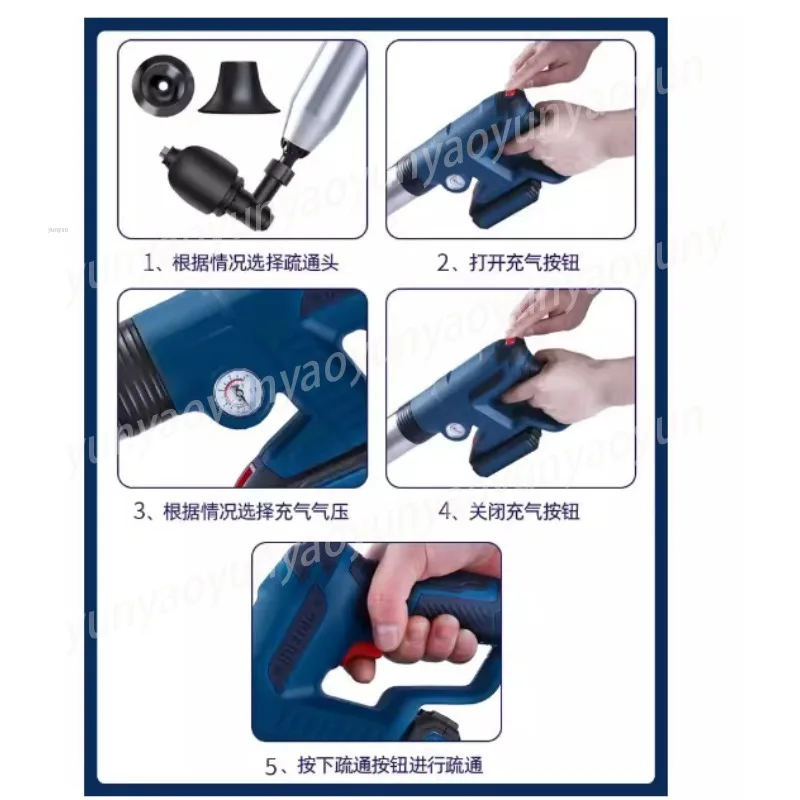 1、根据情况选择疏通头

2、打开充气按钮

3、根据情况选择充气气压

4、关闭充气按钮

5、按下疏通按钮进行疏通

yunyaoyunyaoyunyaoyun