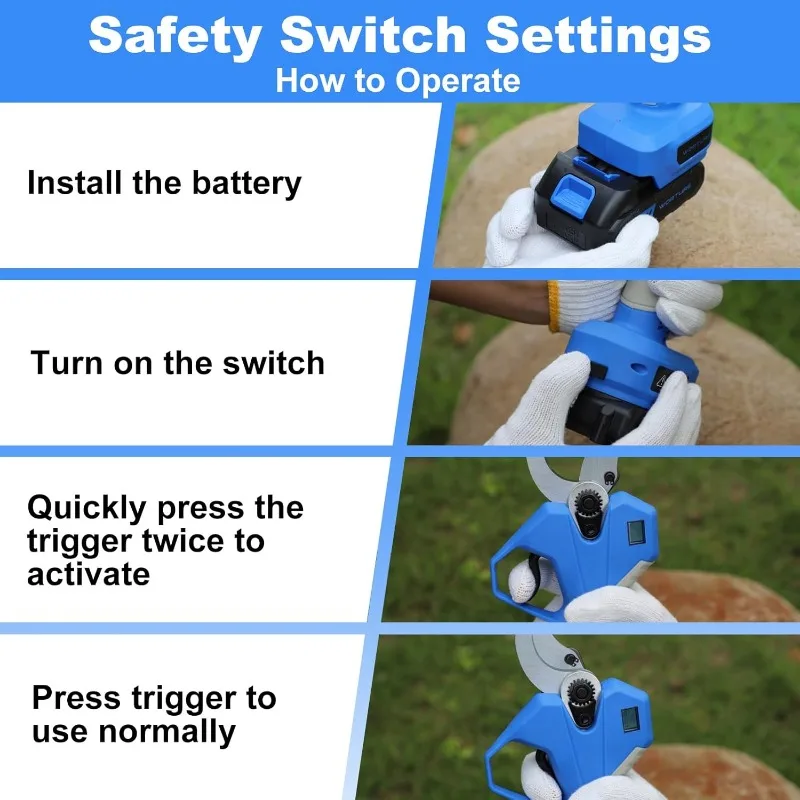 Safety Switch Settings
How to Operate

Install the battery

Turn on the switch

Quickly press the trigger twice to activate

Press trigger to use normally