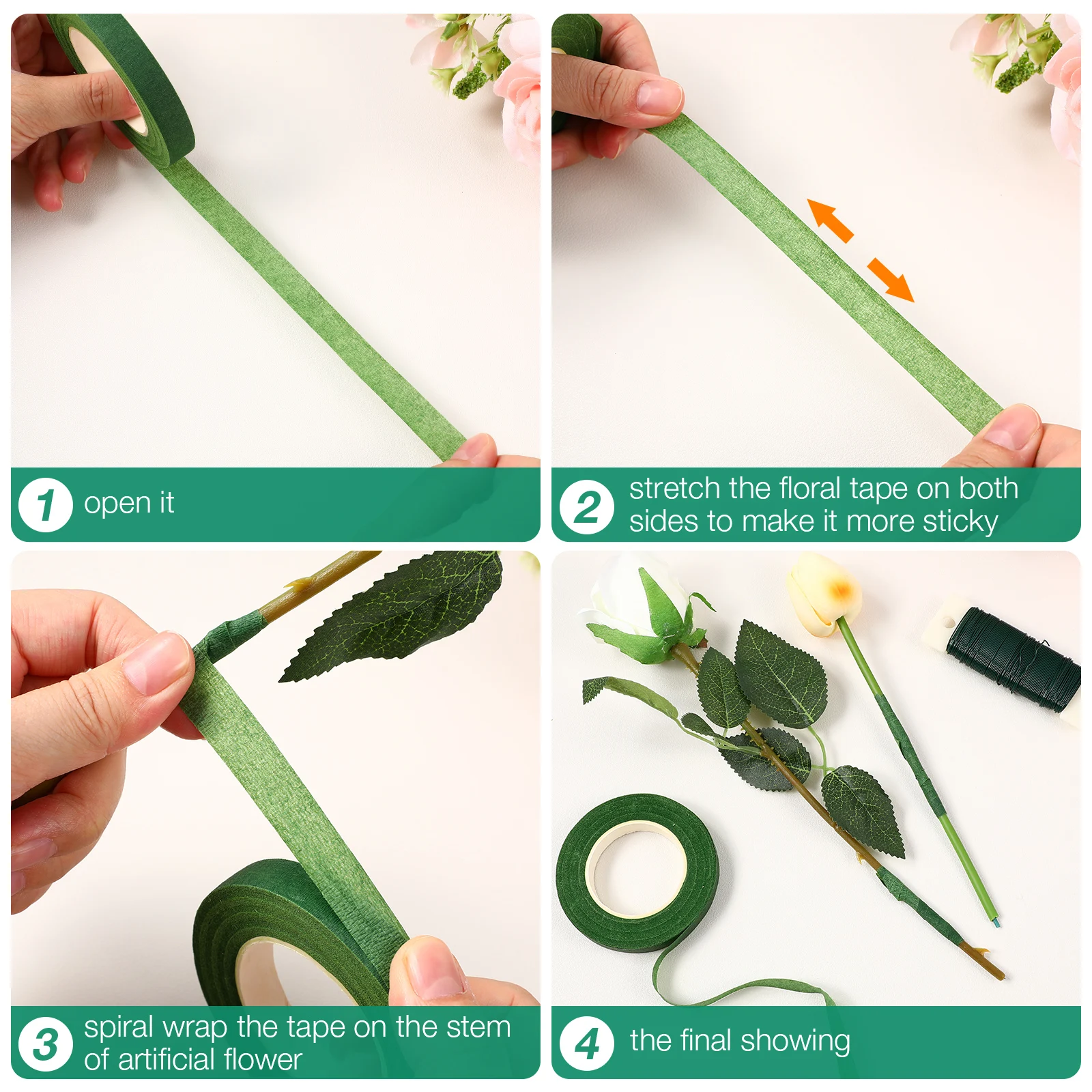 1 open it

2 stretch the floral tape on both sides to make it more sticky

3 spiral wrap the tape on the stem of artificial flower

4 the final showing