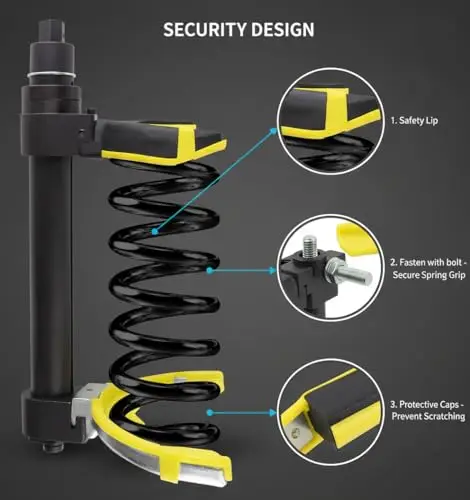 SECURITY DESIGN

1. Safety Lip

2. Fasten with bolt - Secure Spring Grip

3. Protective Caps - Prevent Scratching