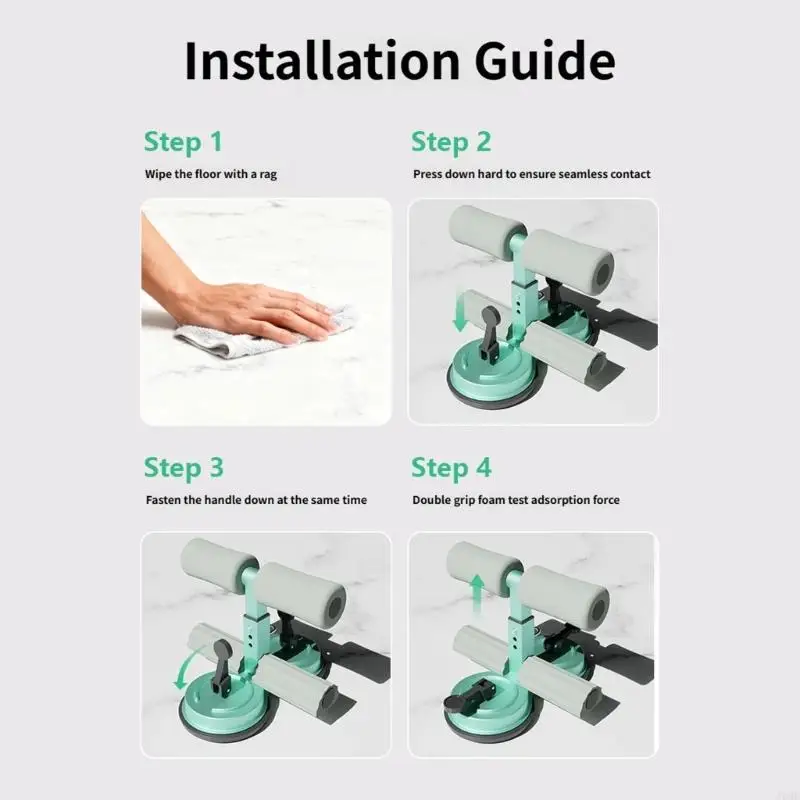 Installation Guide

Step 1
Wipe the floor with a rag

Step 2
Press down hard to ensure seamless contact

Step 3
Fasten the handle down at the same time

Step 4
Double grip foam test adsorption force