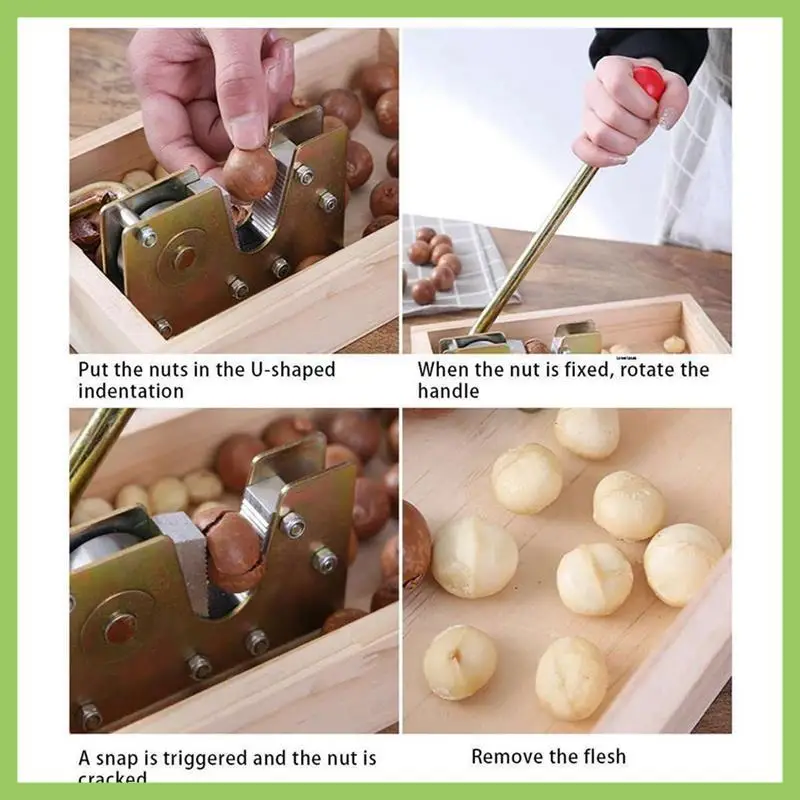 Put the nuts in the U-shaped indentation

When the nut is fixed, rotate the handle

A snap is triggered and the nut is cracked

Remove the flesh