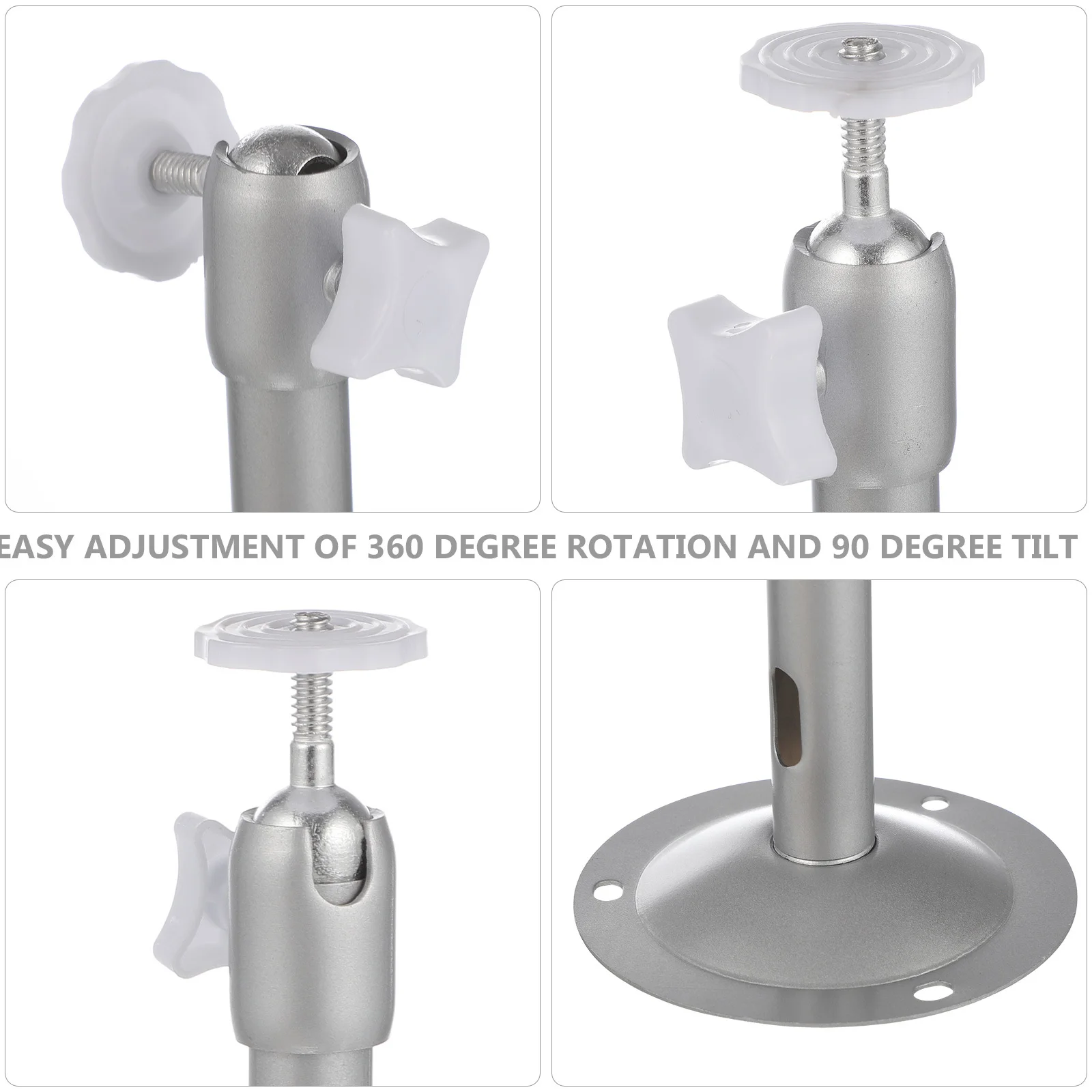 EASY ADJUSTMENT OF 360 DEGREE ROTATION AND 90 DEGREE TILT