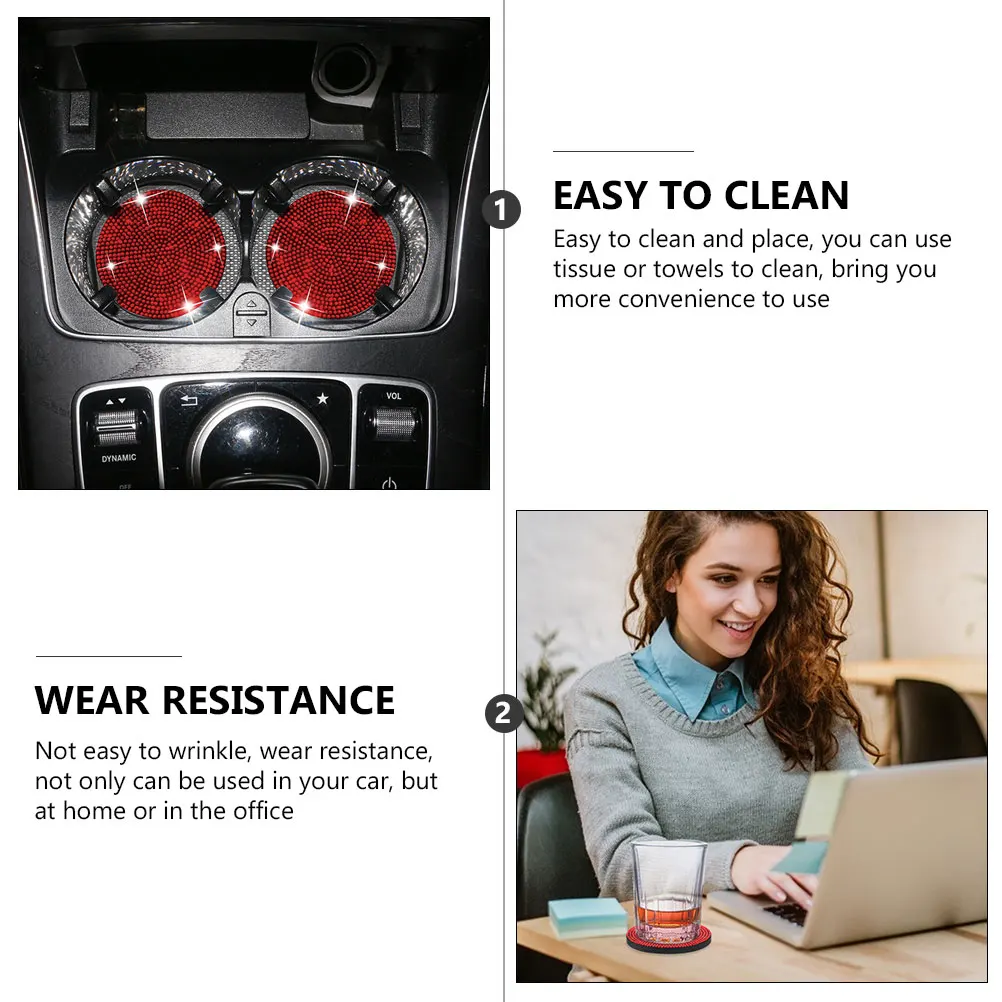 VOL

DYNAMIC

1

EASY TO CLEAN

Easy to clean and place, you can use tissue or towels to clean, bring you more convenience to use

WEAR RESISTANCE

Not easy to wrinkle, wear resistance, not only can be used in your car, but at home or in the office

2