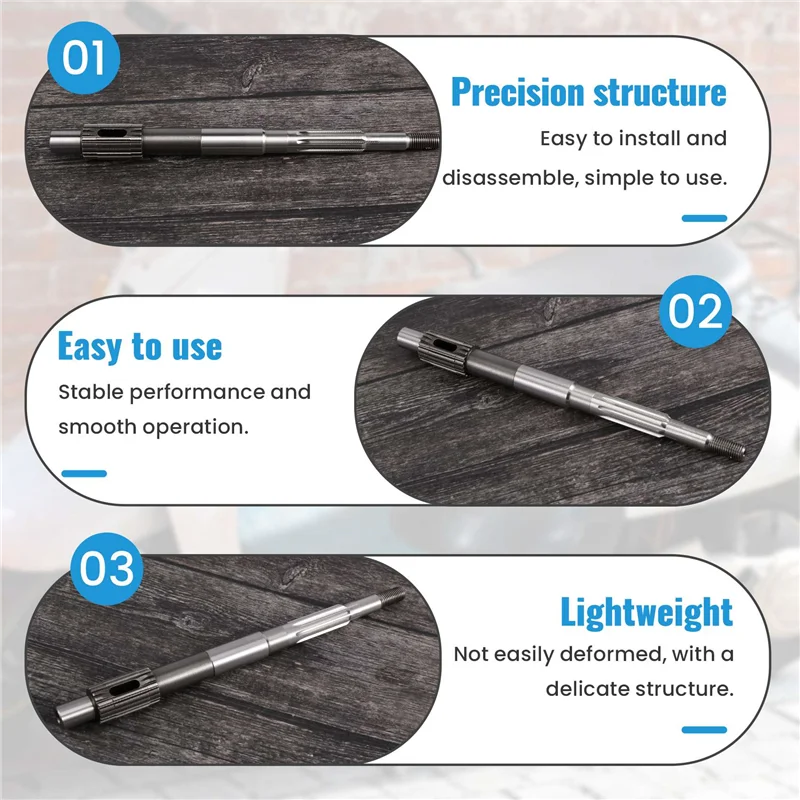 01

Precision structure

Easy to install and disassemble, simple to use.

02

Easy to use

Stable performance and smooth operation.

03

Lightweight

Not easily deformed, with a delicate structure.