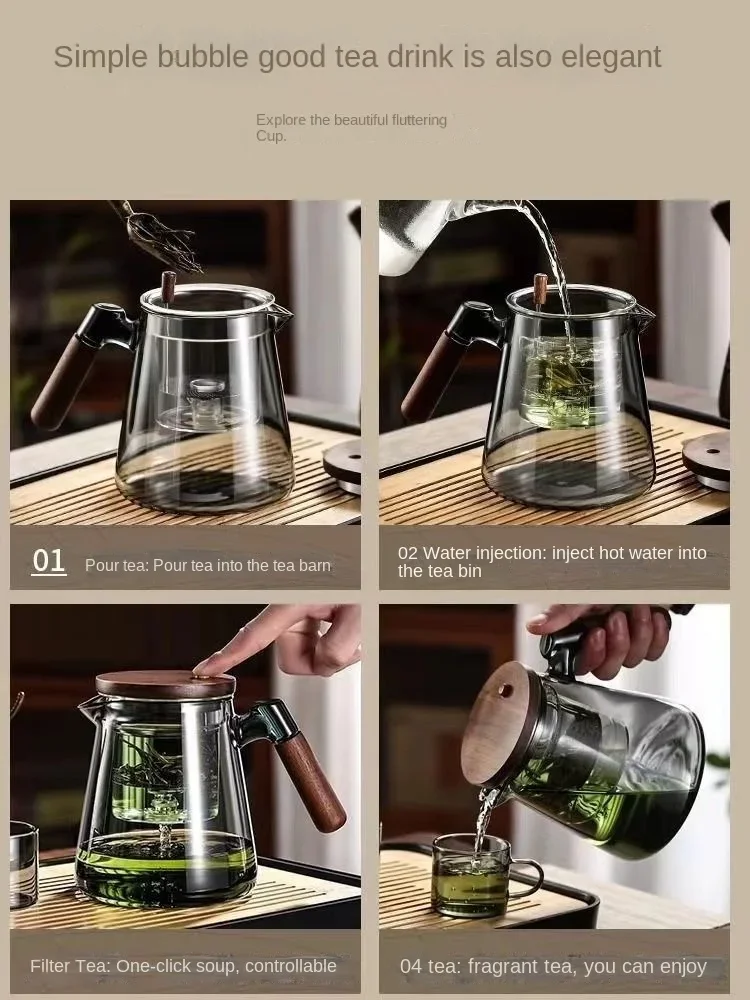 Simple bubble good tea drink is also elegant

Explore the beautiful fluttering Cup.

01 Pour tea: Pour tea into the tea barn

02 Water injection: inject hot water into the tea bin

Filter Tea: One-click soup, controllable

04 tea: fragrant tea, you can enjoy