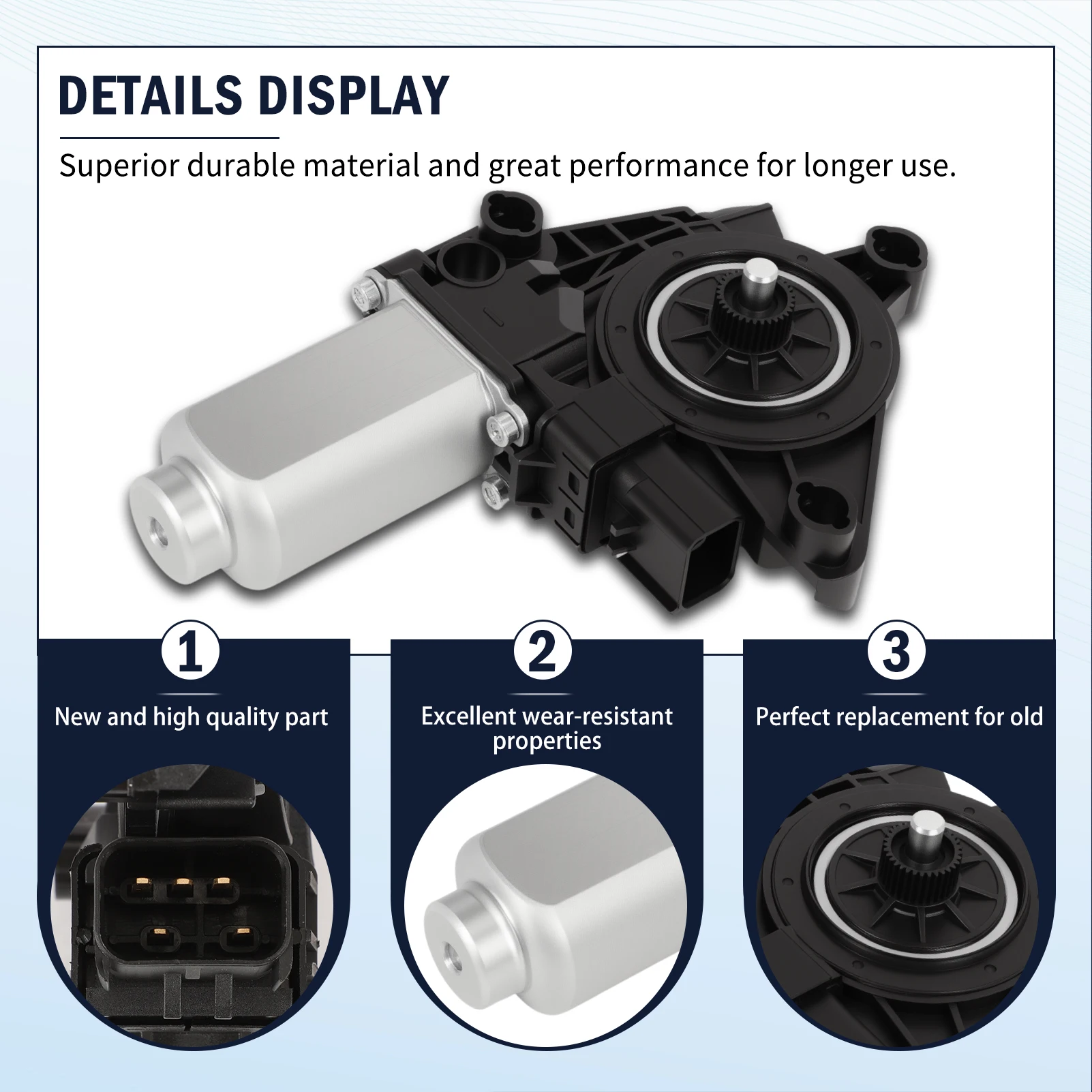 DETAILS DISPLAY

Superior durable material and great performance for longer use.

1

New and high quality part

2

Excellent wear-resistant properties

3

Perfect replacement for old