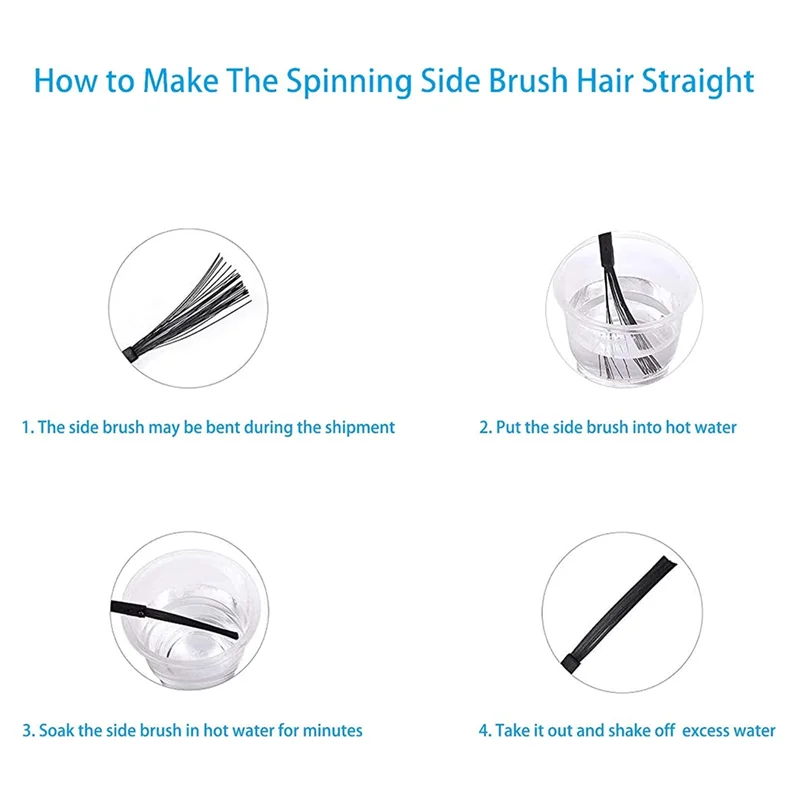 How to Make The Spinning Side Brush Hair Straight

1. The side brush may be bent during the shipment

2. Put the side brush into hot water

3. Soak the side brush in hot water for minutes

4. Take it out and shake off  excess water