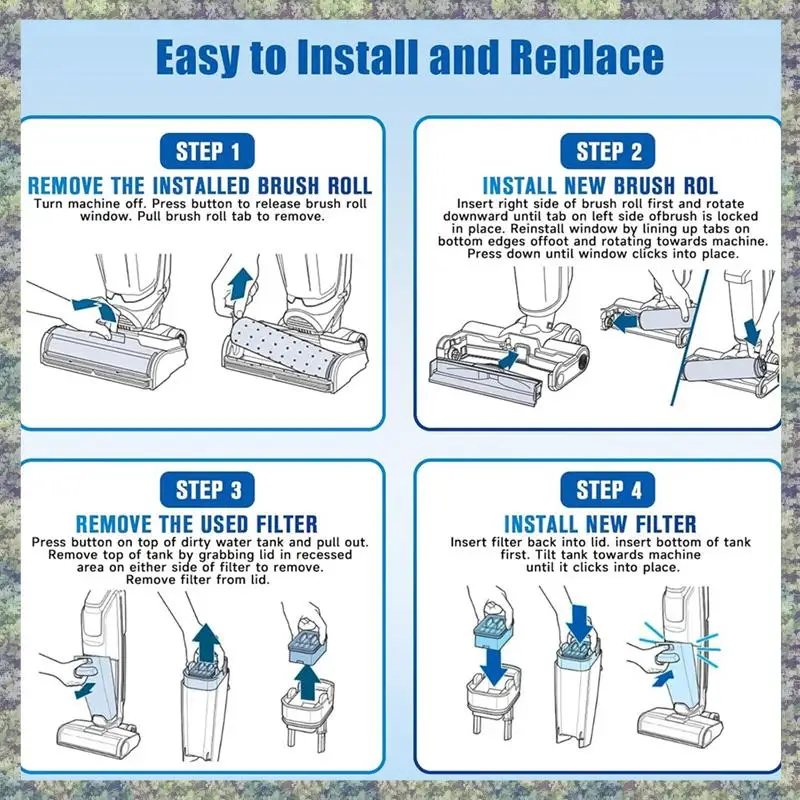 Easy to Install and Replace

STEP 1
REMOVE THE INSTALLED BRUSH ROLL
Turn machine off. Press button to release brush roll window. Pull brush roll tab to remove.

STEP 2
INSTALL NEW BRUSH ROL
Insert right side of brush roll first and rotate downward until tab on left side ofbrush is locked in place. Reinstall window by lining up tabs on bottom edges offoot and rotating towards machine. Press down until window clicks into place.

STEP 3
REMOVE THE USED FILTER
Press button on top of dirty water tank and pull out. Remove top of tank by grabbing lid in recessed area on either side of filter to remove. Remove filter from lid.

STEP 4
INSTALL NEW FILTER
Insert filter back into lid. insert bottom of tank first. Tilt tank towards machine until it clicks into place.