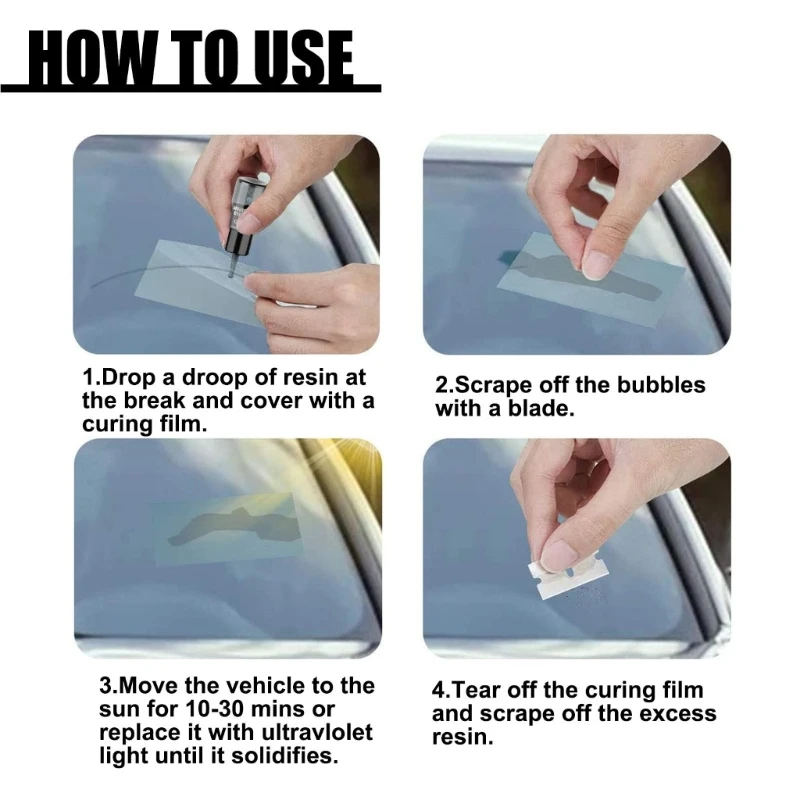 HOW TO USE

1.Drop a droop of resin at the break and cover with a curing film.

2.Scrape off the bubbles with a blade.

3.Move the vehicle to the sun for 10-30 mins or replace it with ultravlolet light until it solidifies.

4.Tear off the curing film and scrape off the excess resin.