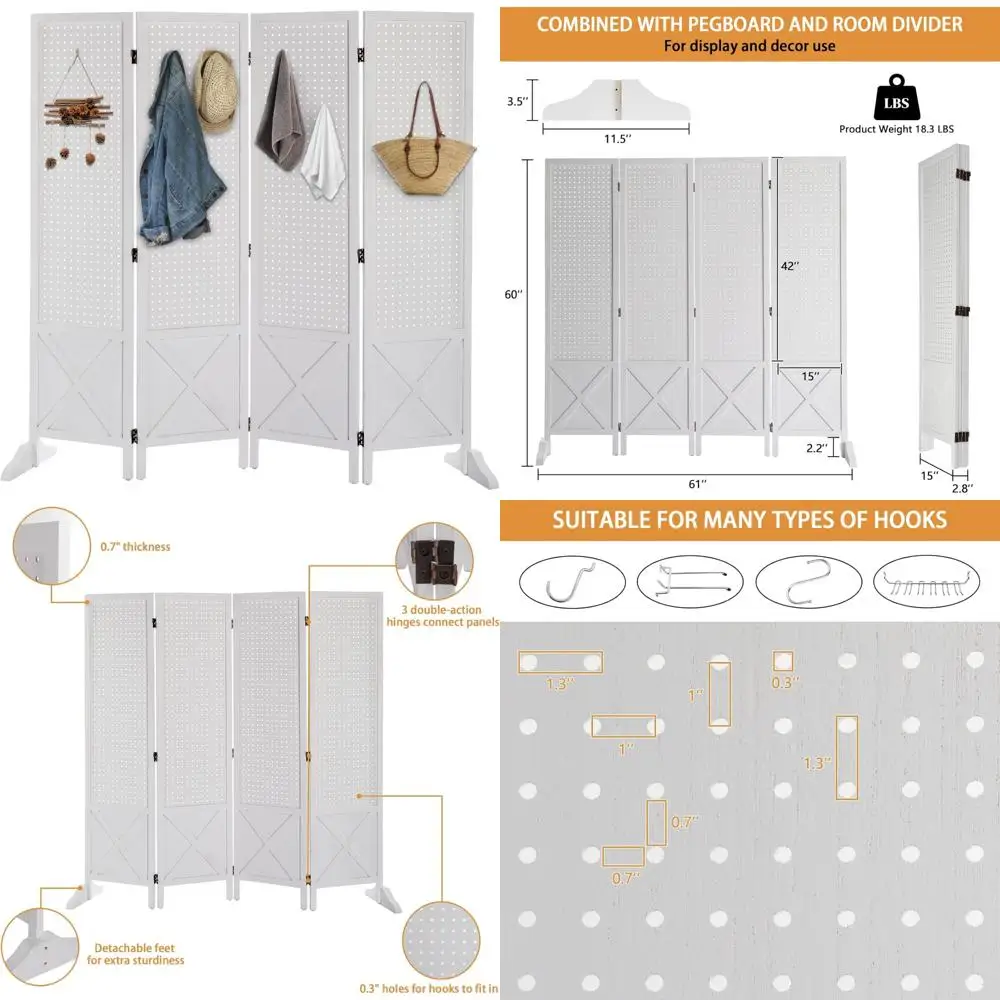 COMBINED WITH PEGBOARD AND ROOM DIVIDER
For display and decor use

3.5''
11.5''
LBS
Product Weight 18.3 LBS

60''
42''
15''
2.2''
61''
15''
2.8''

0.7" thickness
3 double-action hinges connect panels
Detachable feet for extra sturdiness
0.3" holes for hooks to fit in

SUITABLE FOR MANY TYPES OF HOOKS

1.3''
1''
0.3''
1''
1.3''
0.7''
0.7''