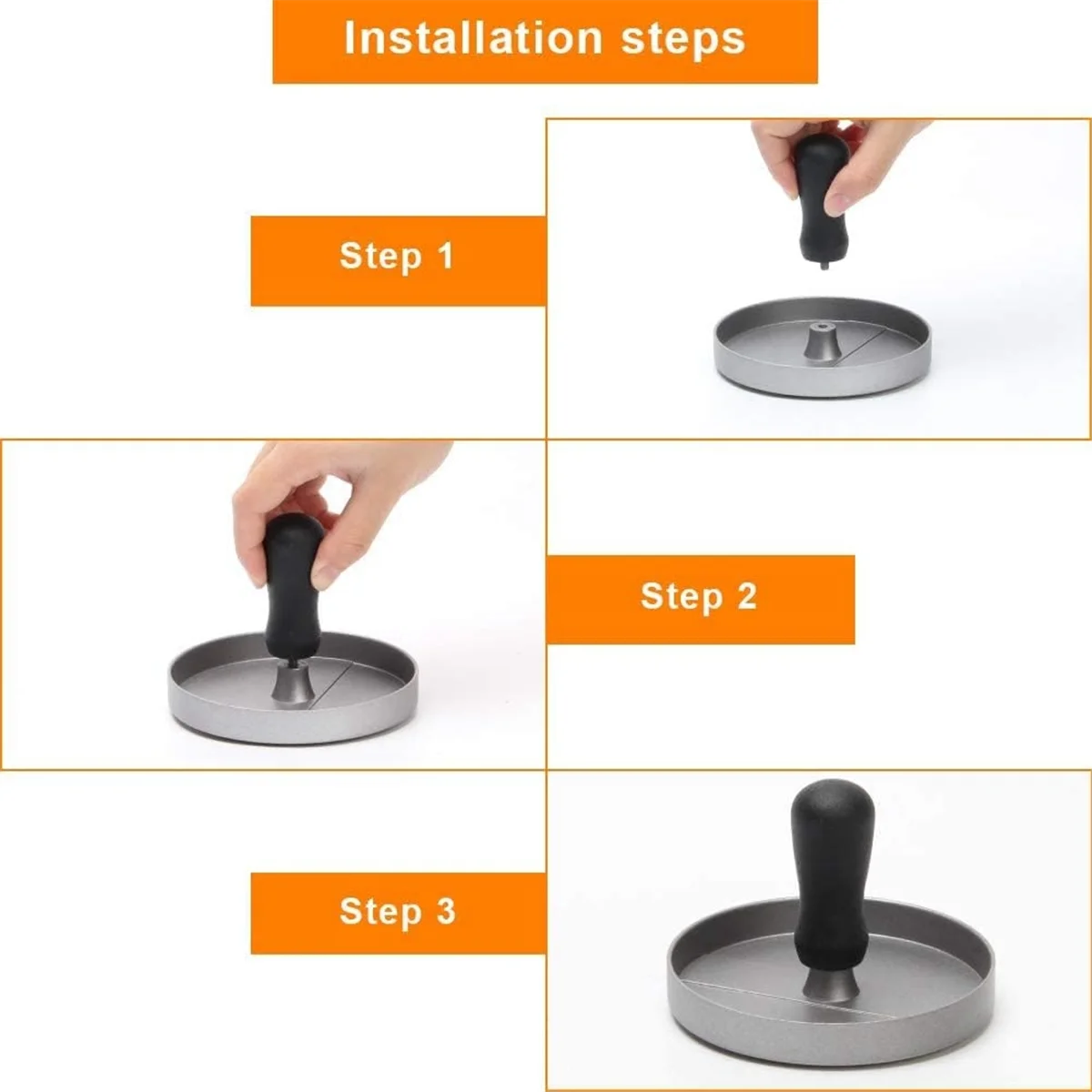 Installation steps

Step 1

Step 2

Step 3