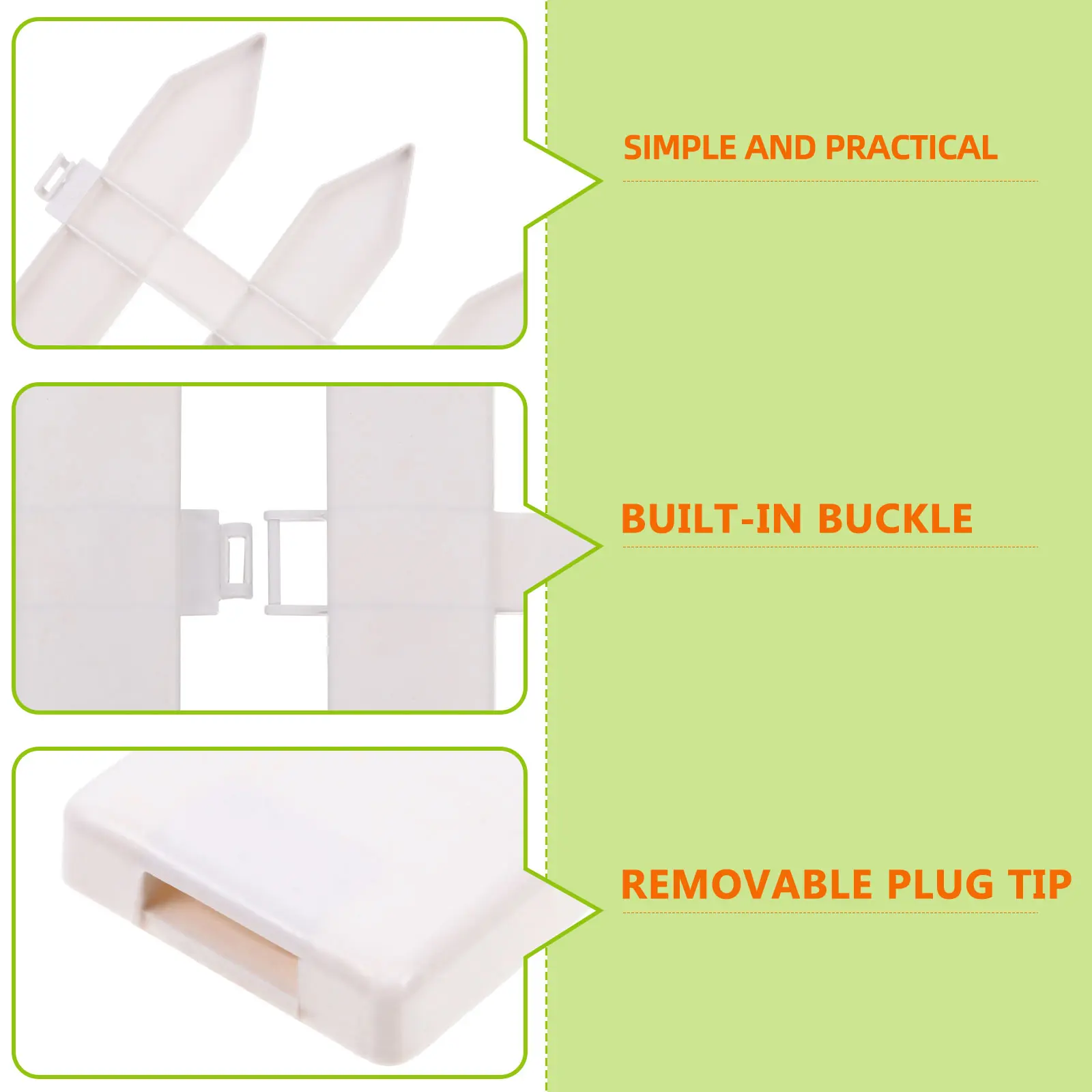 SIMPLE AND PRACTICAL

BUILT-IN BUCKLE

REMOVABLE PLUG TIP