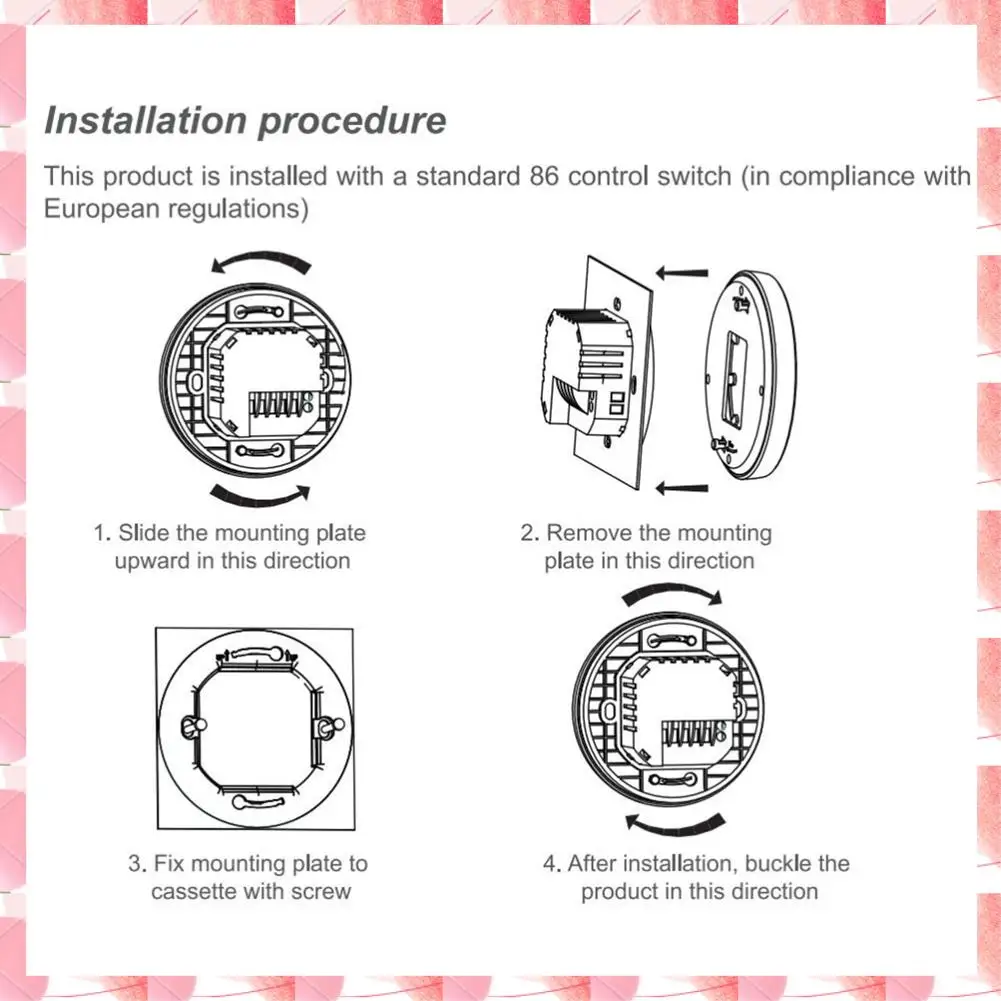 Installation procedure

This product is installed with a standard 86 control switch (in compliance with European regulations)

1. Slide the mounting plate upward in this direction

2. Remove the mounting plate in this direction

3. Fix mounting plate to cassette with screw

4. After installation, buckle the product in this direction