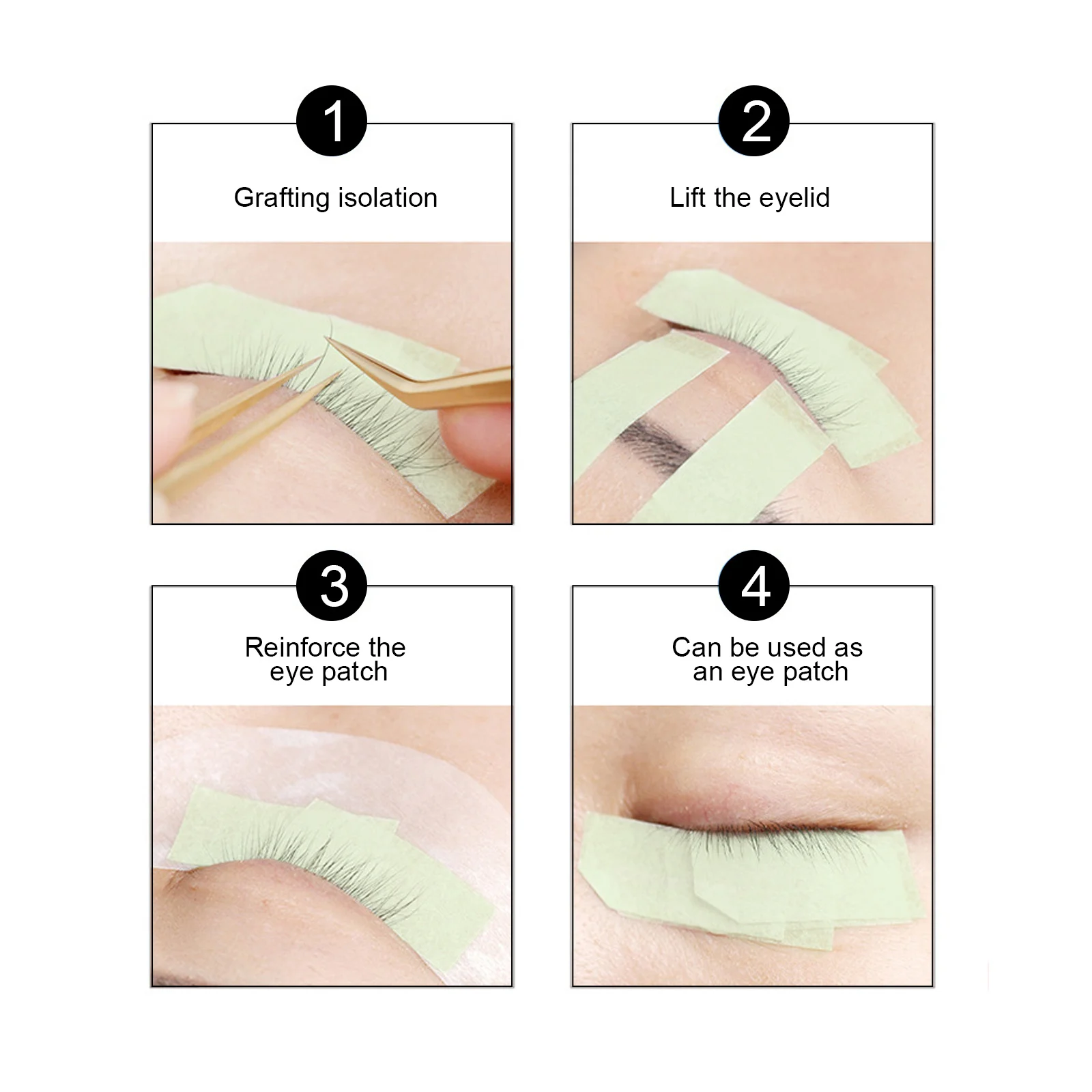 1

Grafting isolation

2

Lift the eyelid

3

Reinforce the eye patch

4

Can be used as an eye patch