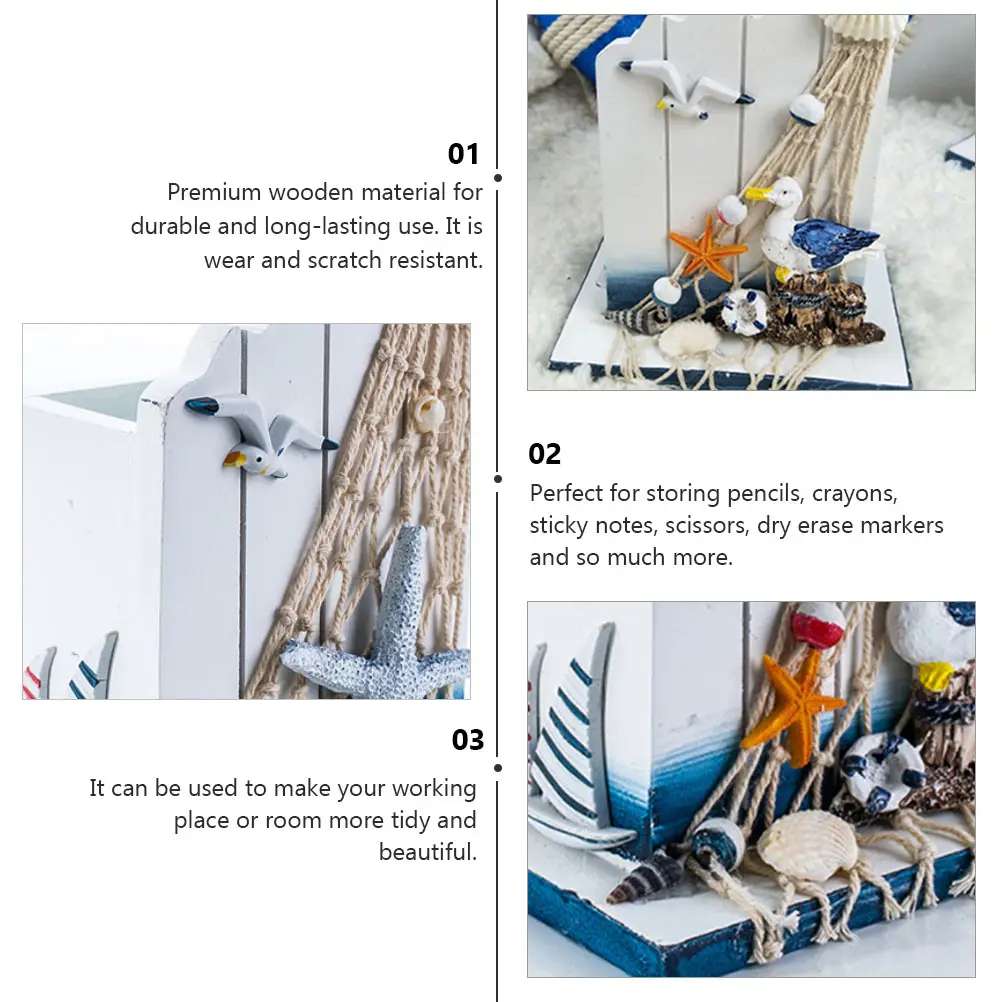 01

Premium wooden material for durable and long-lasting use. It is wear and scratch resistant.

02

Perfect for storing pencils, crayons, sticky notes, scissors, dry erase markers and so much more.

03

It can be used to make your working place or room more tidy and beautiful.