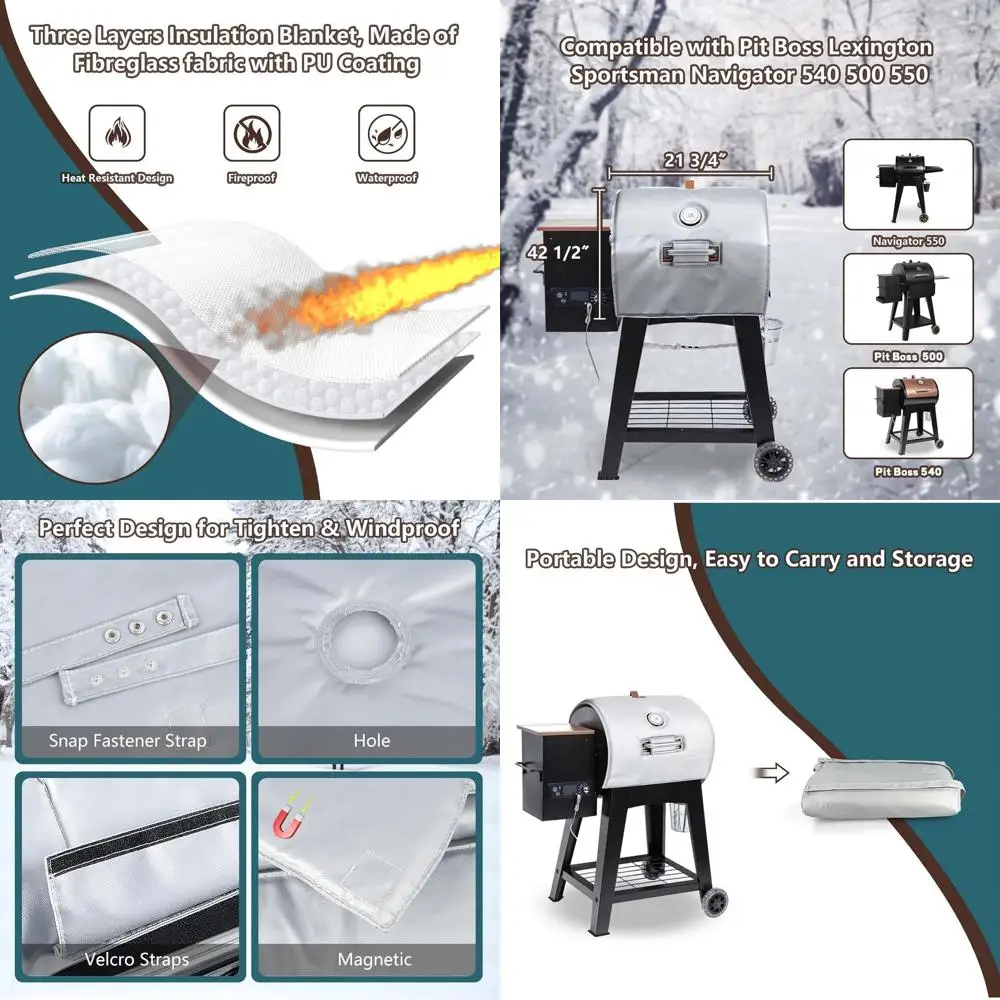 Three Layers Insulation Blanket, Made of Fibreglass fabric with PU Coating

Heat Resistant Design

Fireproof

Waterproof

Compatible with Pit Boss Lexington Sportsman Navigator 540 500 550

21 3/4"

42 1/2"

Navigator 550

Pit Boss 500

Pit Boss 540

Perfect Design for Tighten & Windproof

Snap Fastener Strap

Hole

Velcro Straps

Magnetic

Portable Design, Easy to Carry and Storage