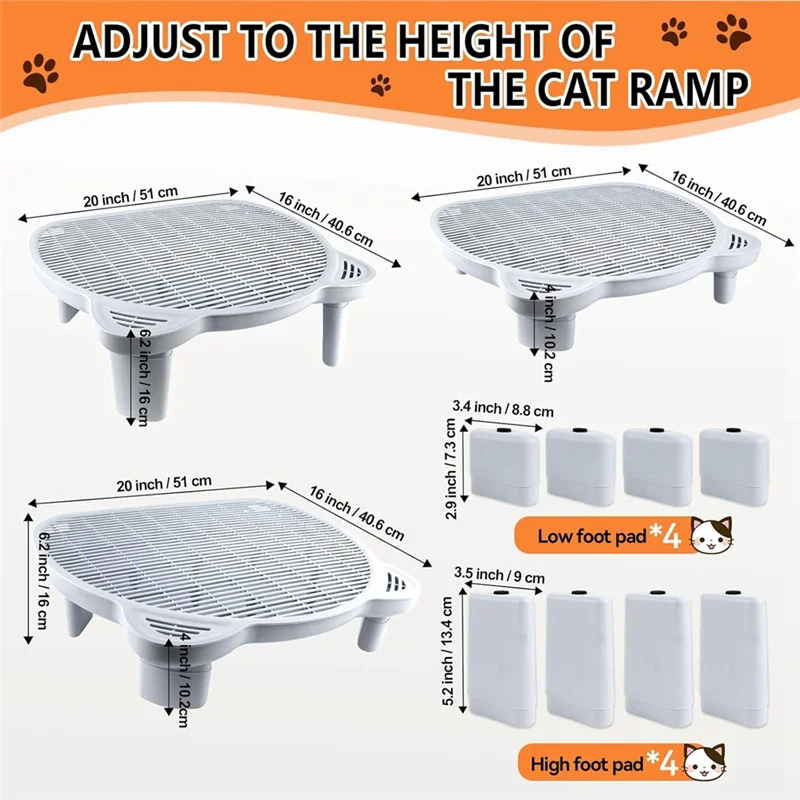 ADJUST TO THE HEIGHT OF THE CAT RAMP

20 inch / 51 cm
16 inch / 40.6 cm
6.2 inch / 16 cm

20 inch / 51 cm
16 inch / 40.6 cm
4 inch / 10.2 cm

3.4 inch / 8.8 cm
2.9 inch / 7.3 cm
Low foot pad *4

20 inch / 51 cm
16 inch / 40.6 cm
6.2 inch / 16 cm
4 inch / 10.2cm

3.5 inch / 9 cm
5.2 inch / 13.4 cm
High foot pad *4