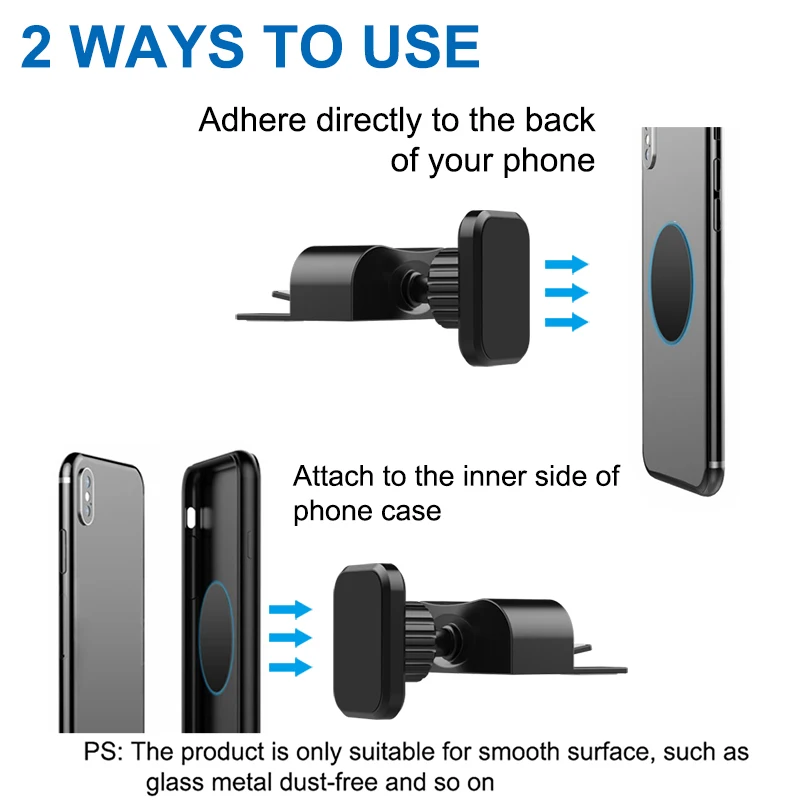 2 WAYS TO USE

Adhere directly to the back of your phone

Attach to the inner side of phone case

PS: The product is only suitable for smooth surface, such as glass metal dust-free and so on