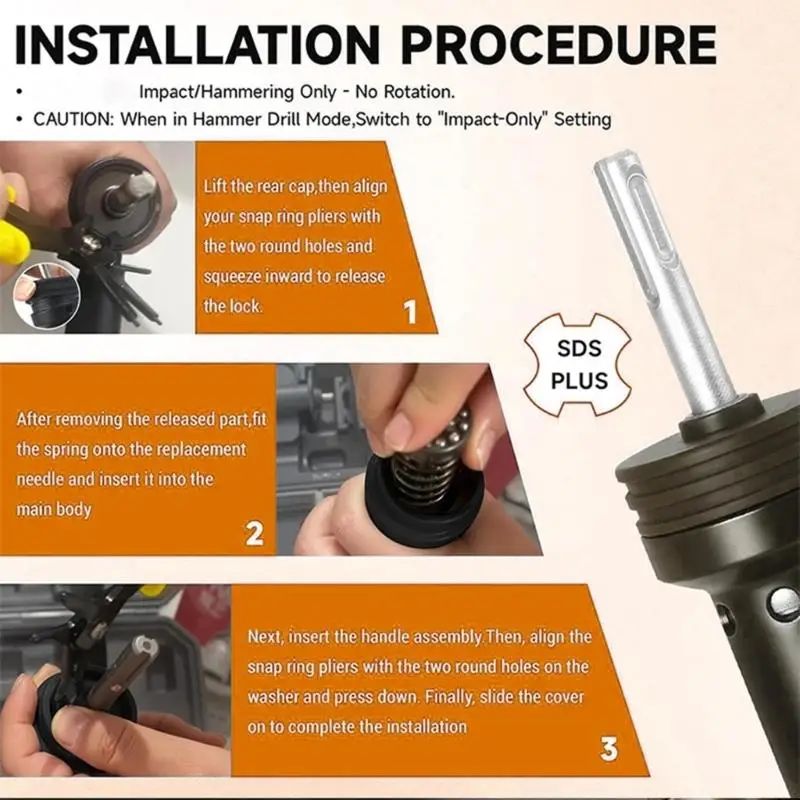 INSTALLATION PROCEDURE

• Impact/Hammering Only - No Rotation.
• CAUTION: When in Hammer Drill Mode,Switch to "Impact-Only" Setting

Lift the rear cap,then align your snap ring pliers with the two round holes and squeeze inward to release the lock.
1

SDS PLUS

After removing the released part,fit the spring onto the replacement needle and insert it into the main body
2

Next, insert the handle assembly.Then, align the snap ring pliers with the two round holes on the washer and press down. Finally, slide the cover on to complete the installation
3