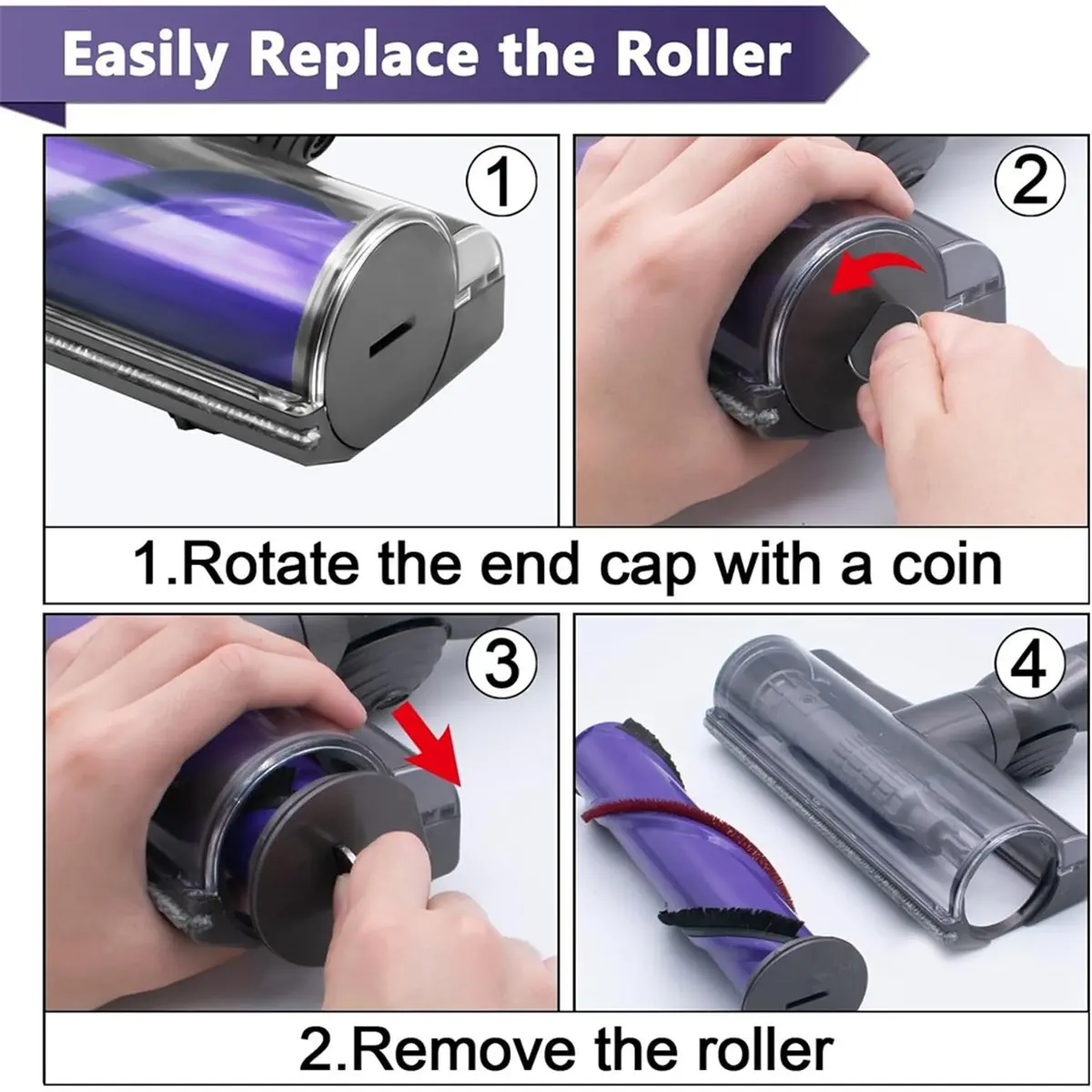 Easily Replace the Roller

1

2

1.Rotate the end cap with a coin

3

4

2.Remove the roller