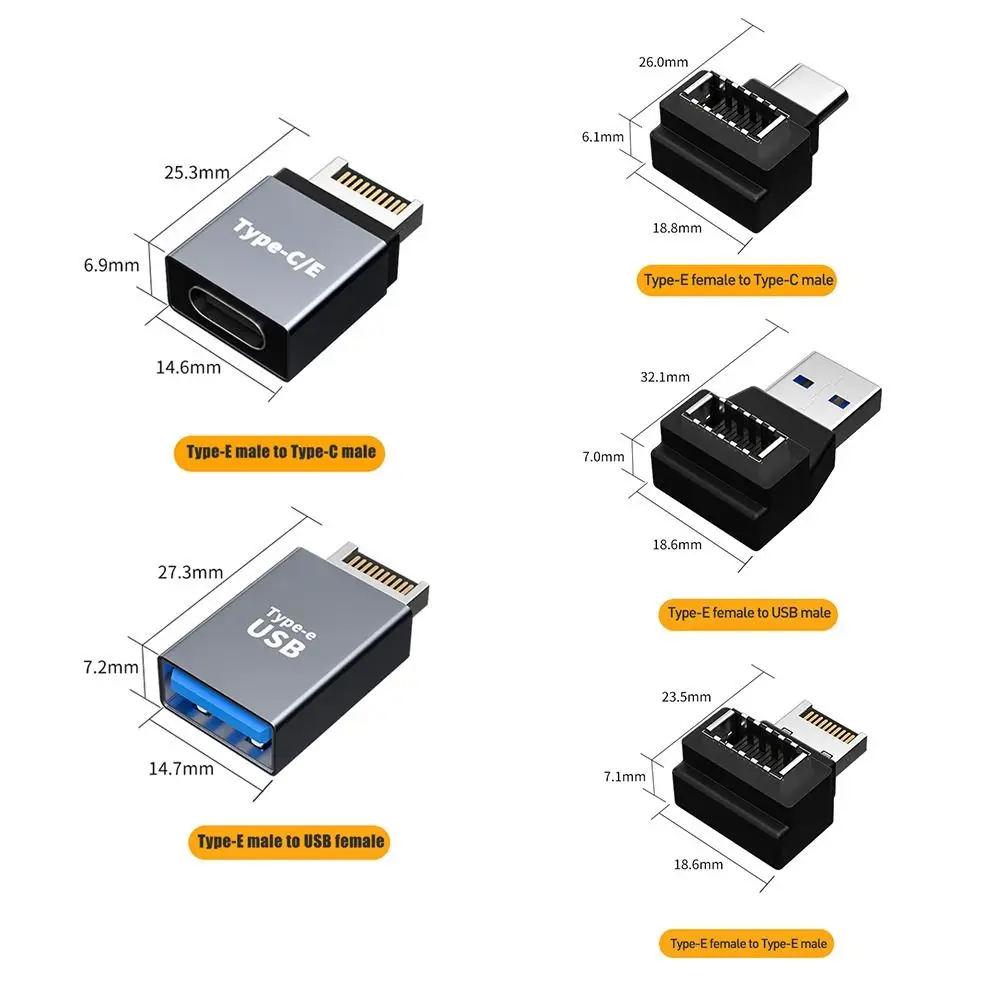 25.3mm
6.9mm
Type-C/E
14.6mm
Type-E male to Type-C male

27.3mm
7.2mm
Type-e
USB
14.7mm
Type-E male to USB female

26.0mm
6.1mm
18.8mm
Type-E female to Type-C male

32.1mm
7.0mm
18.6mm
Type-E female to USB male

23.5mm
7.1mm
18.6mm
Type-E female to Type-E male