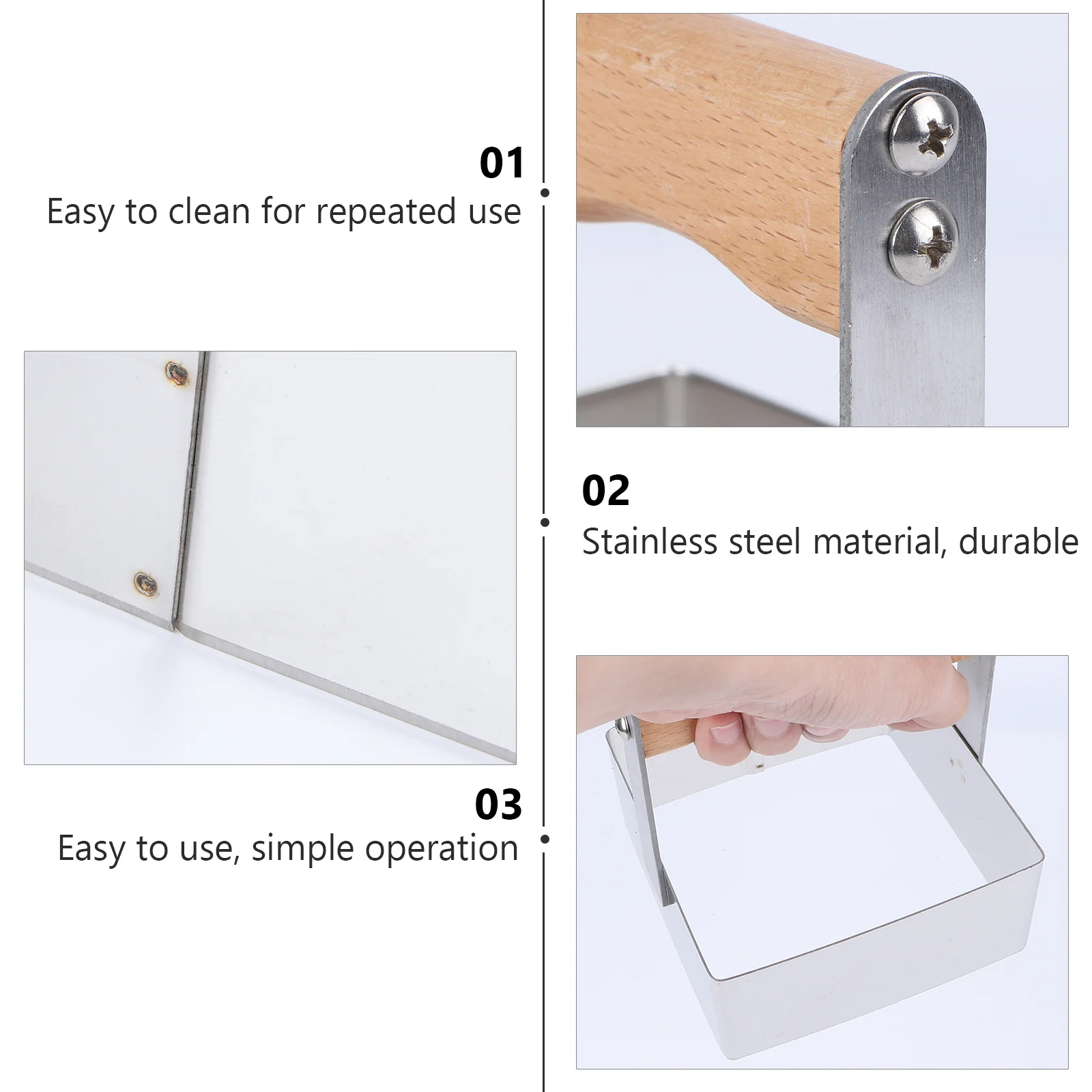 01
Easy to clean for repeated use

02
Stainless steel material, durable

03
Easy to use, simple operation