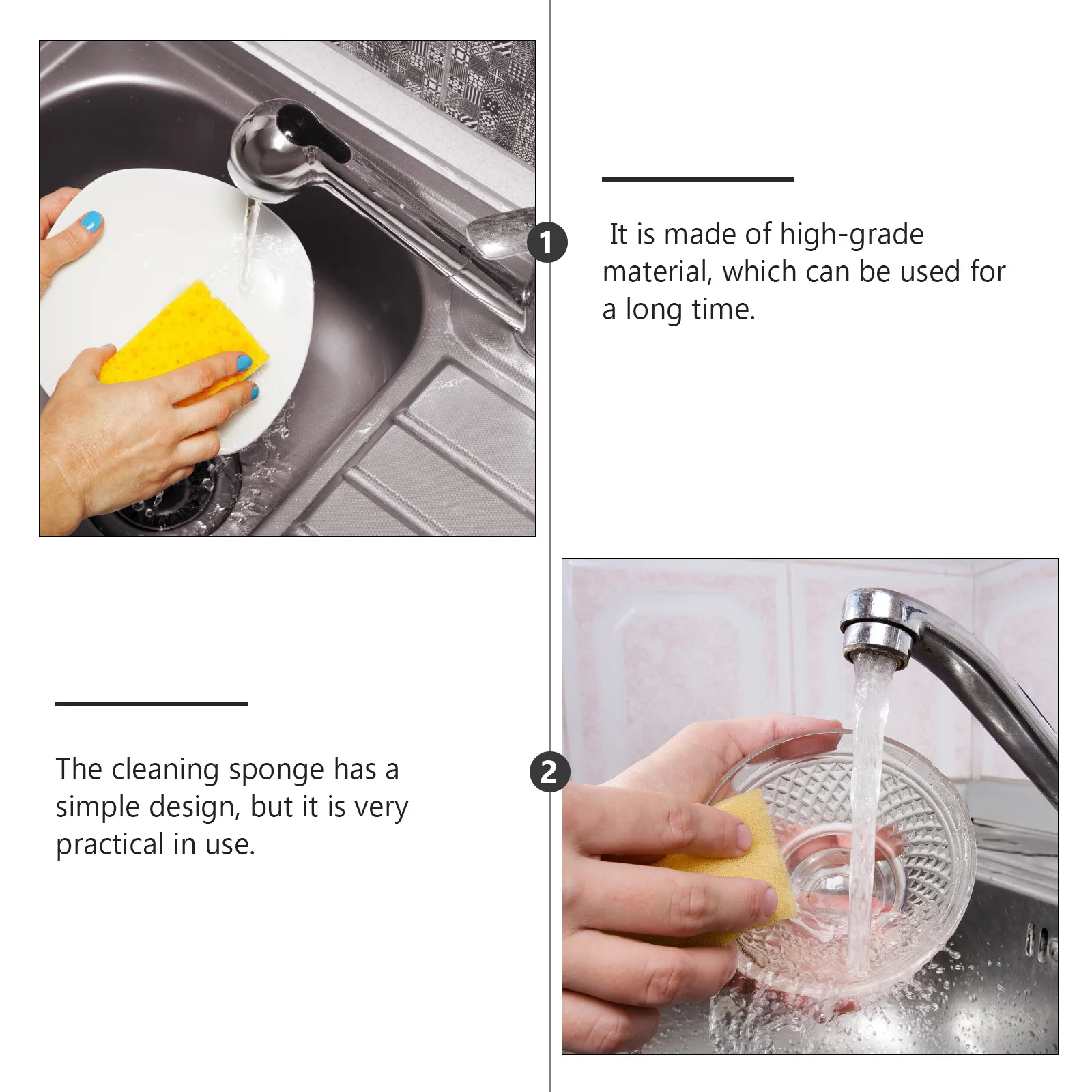 1

It is made of high-grade material, which can be used for a long time.

2

The cleaning sponge has a simple design, but it is very practical in use.