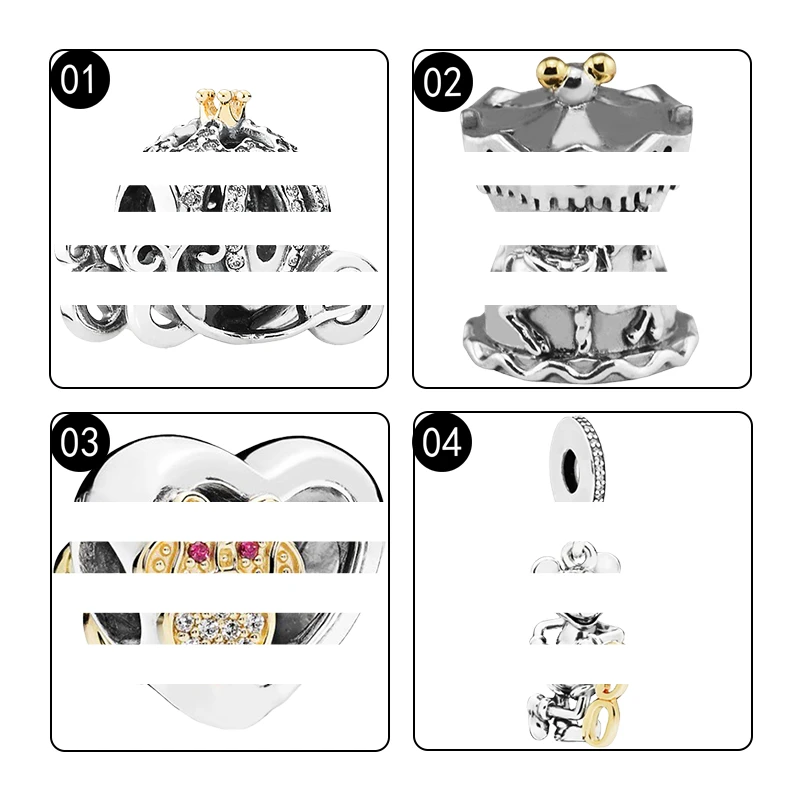 01

02

03

04