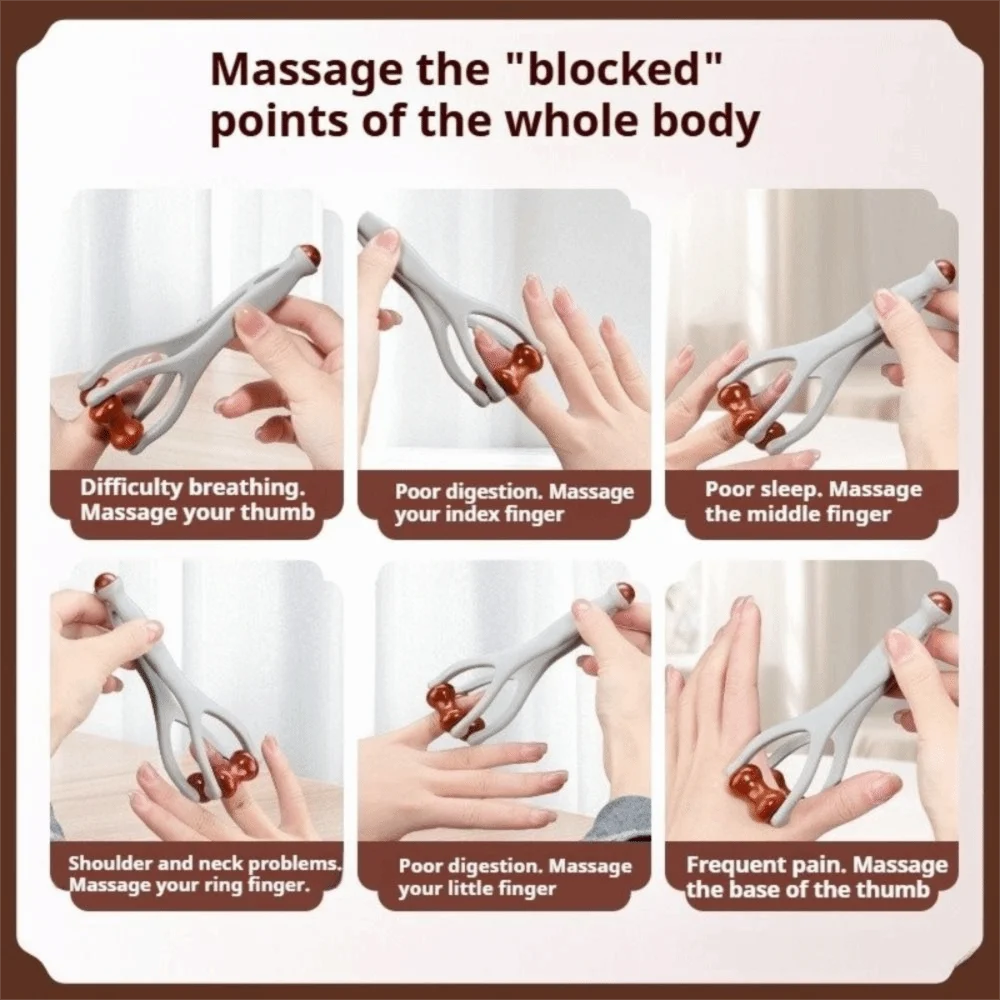 Massage the "blocked" points of the whole body

Difficulty breathing. Massage your thumb

Poor digestion. Massage your index finger

Poor sleep. Massage the middle finger

Shoulder and neck problems. Massage your ring finger.

Poor digestion. Massage your little finger

Frequent pain. Massage the base of the thumb