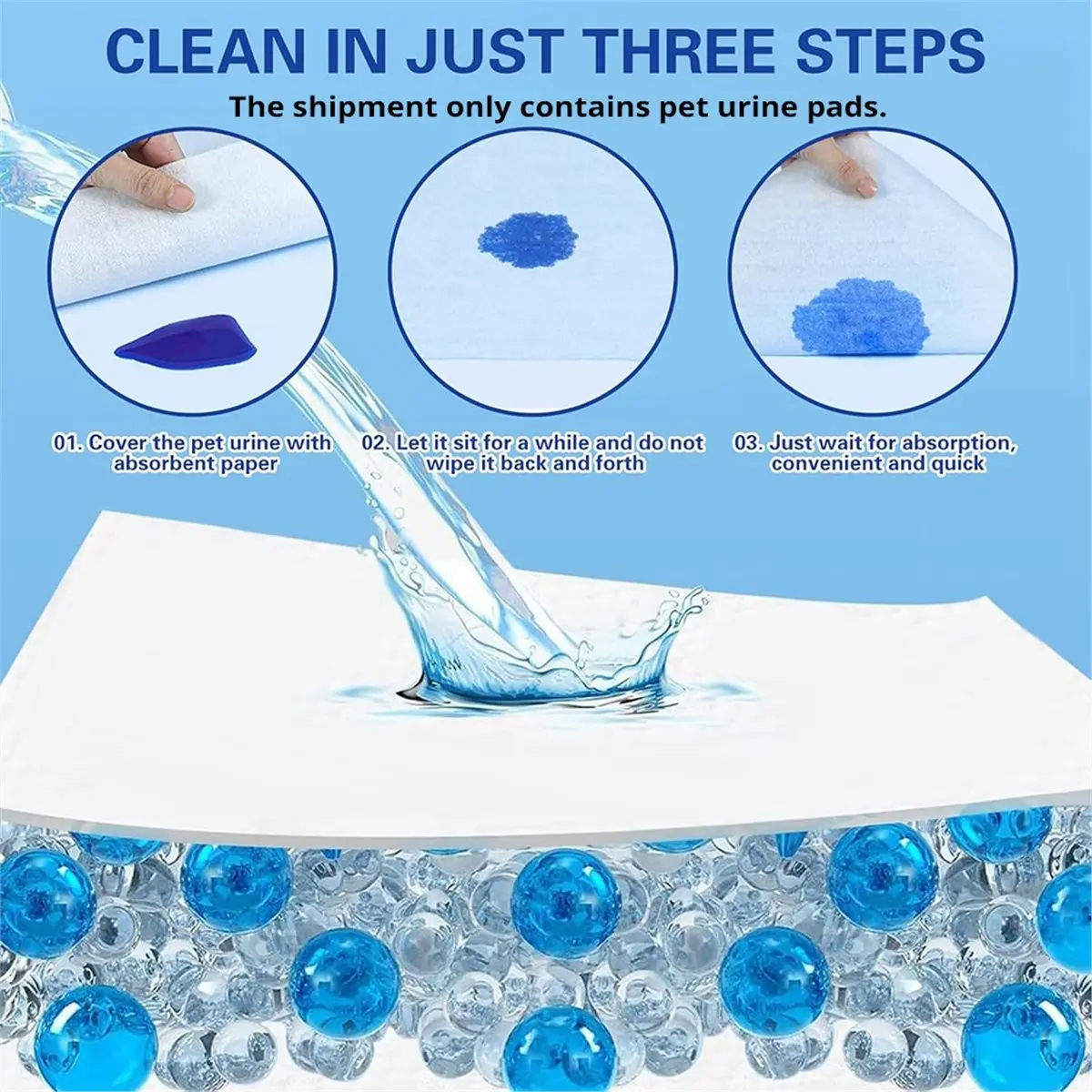 CLEAN IN JUST THREE STEPS

The shipment only contains pet urine pads.

01. Cover the pet urine with absorbent paper

02. Let it sit for a while and do not wipe it back and forth

03. Just wait for absorption, convenient and quick