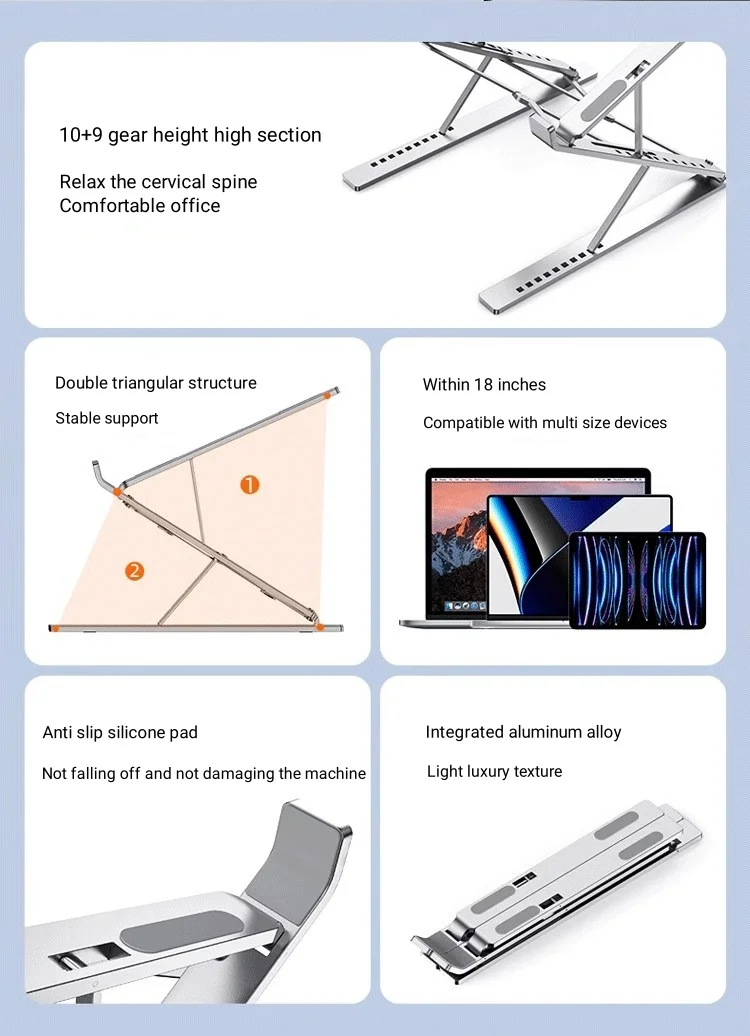 10+9 gear height high section

Relax the cervical spine
Comfortable office

Double triangular structure

Stable support

1

2

Within 18 inches

Compatible with multi size devices

Anti slip silicone pad

Not falling off and not damaging the machine

Integrated aluminum alloy

Light luxury texture