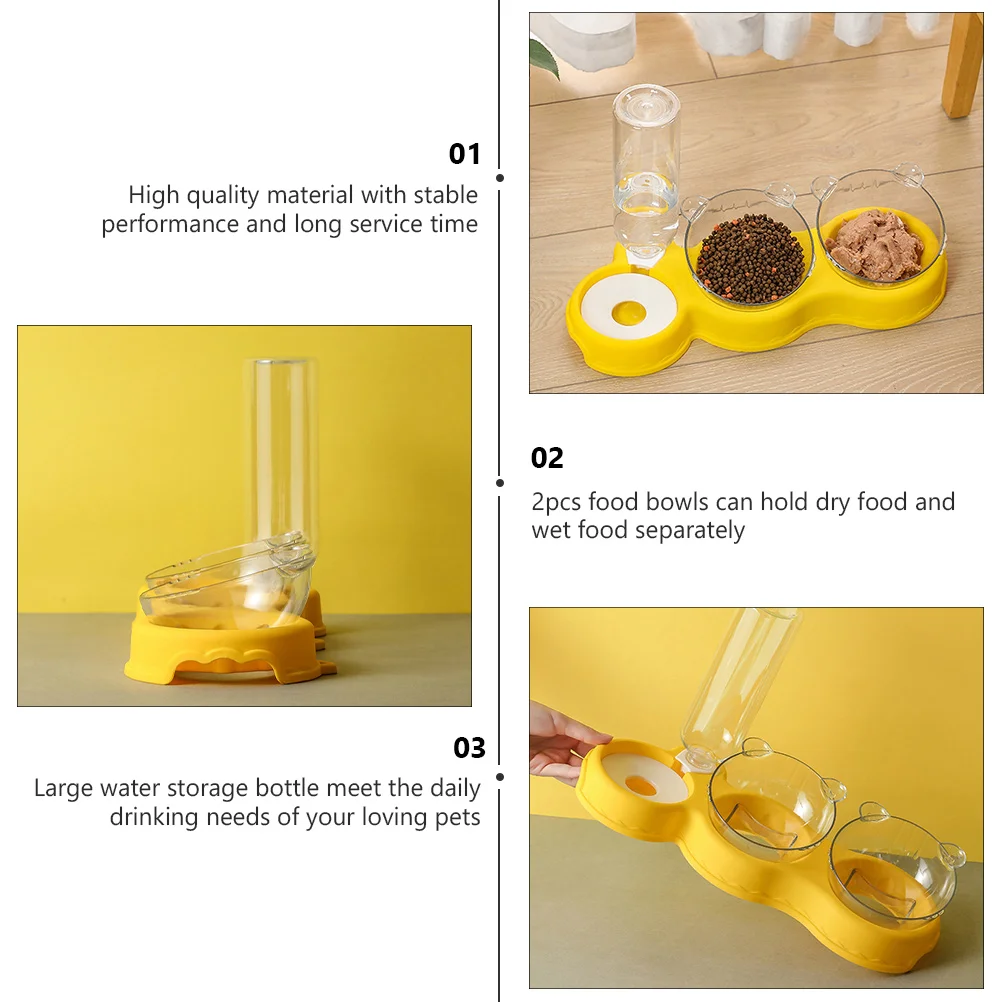 01

High quality material with stable performance and long service time

02

2pcs food bowls can hold dry food and wet food separately

03

Large water storage bottle meet the daily drinking needs of your loving pets