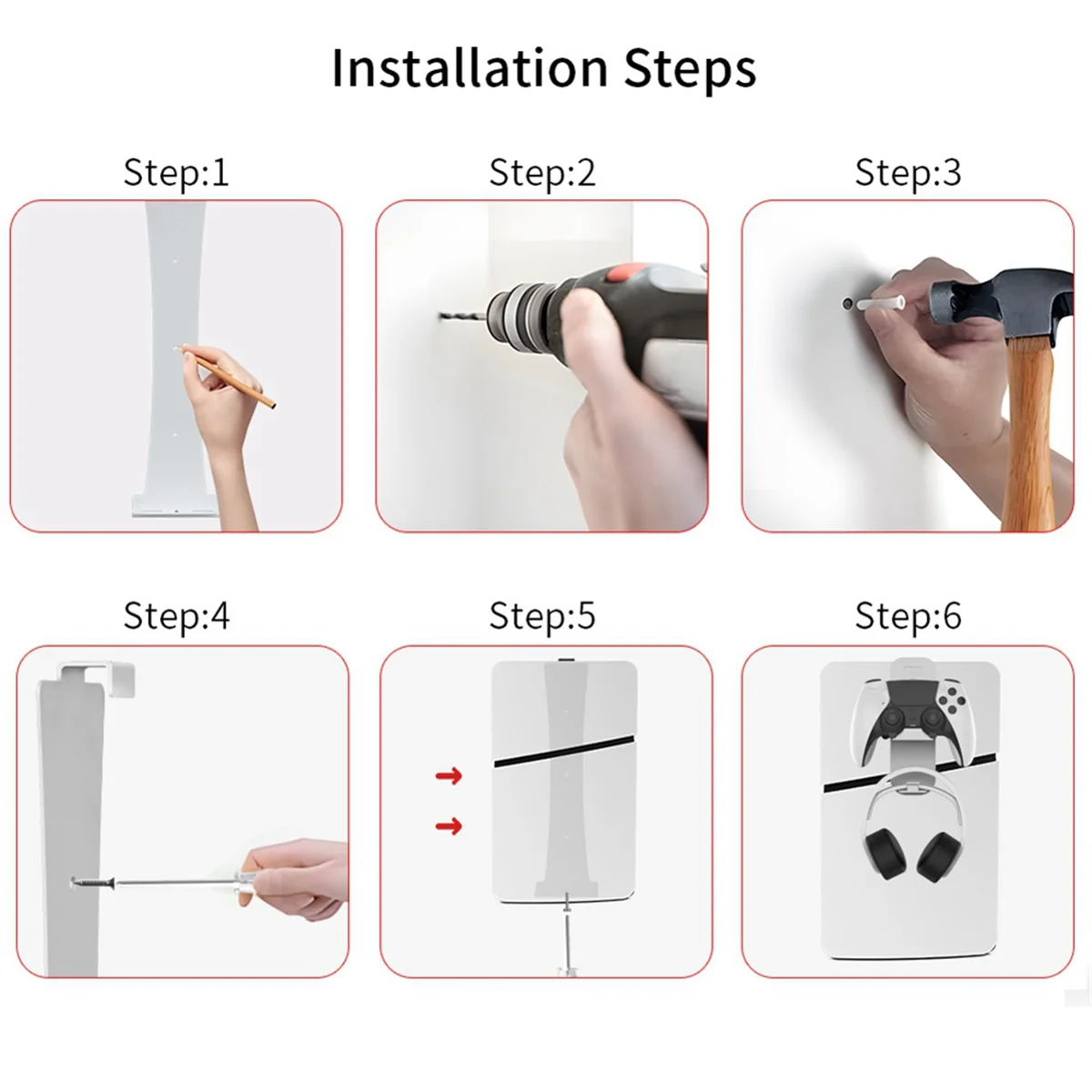 Installation Steps

Step:1

Step:2

Step:3

Step:4

Step:5

Step:6