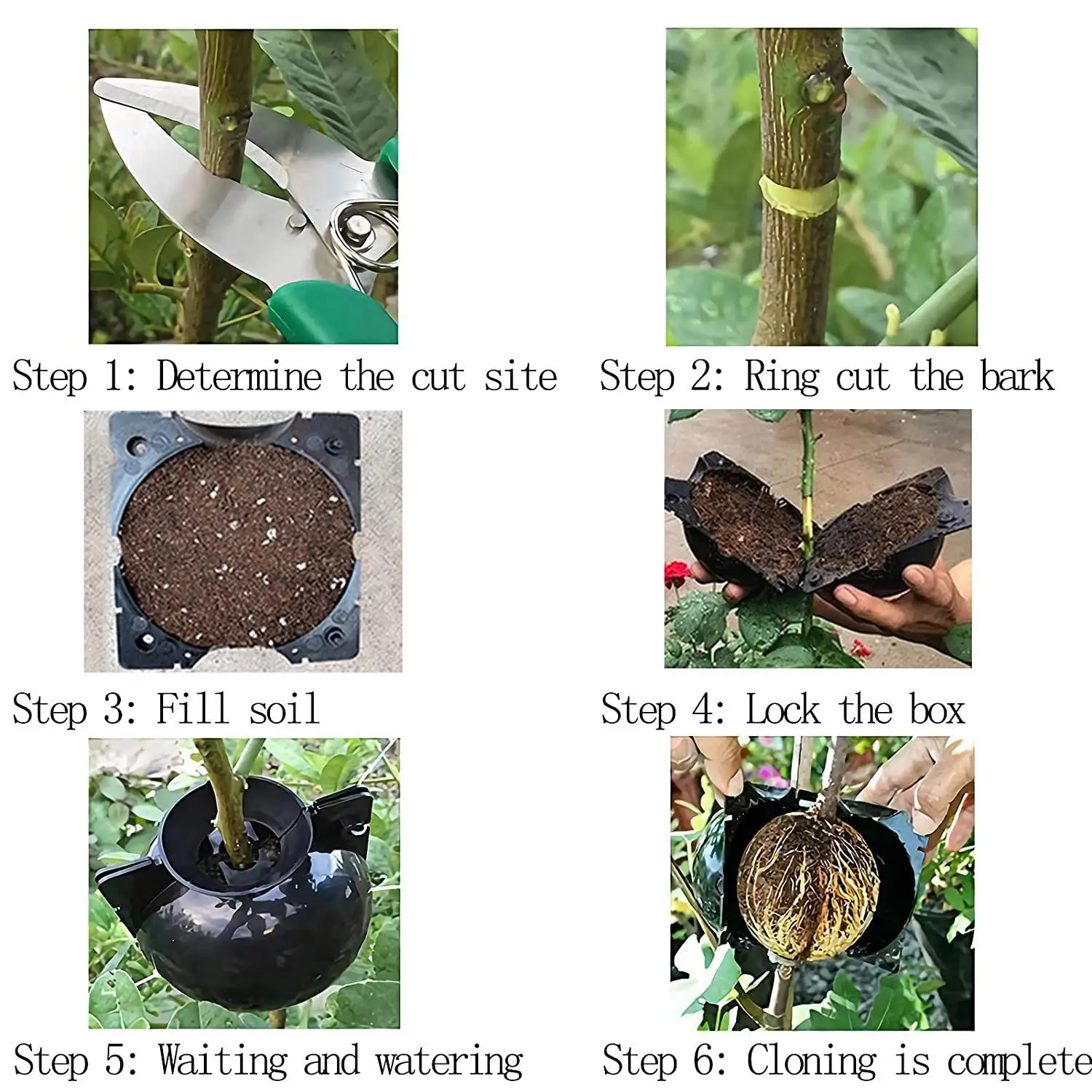 Step 1: Determine the cut site

Step 2: Ring cut the bark

Step 3: Fill soil

Step 4: Lock the box

Step 5: Waiting and watering

Step 6: Cloning is complete