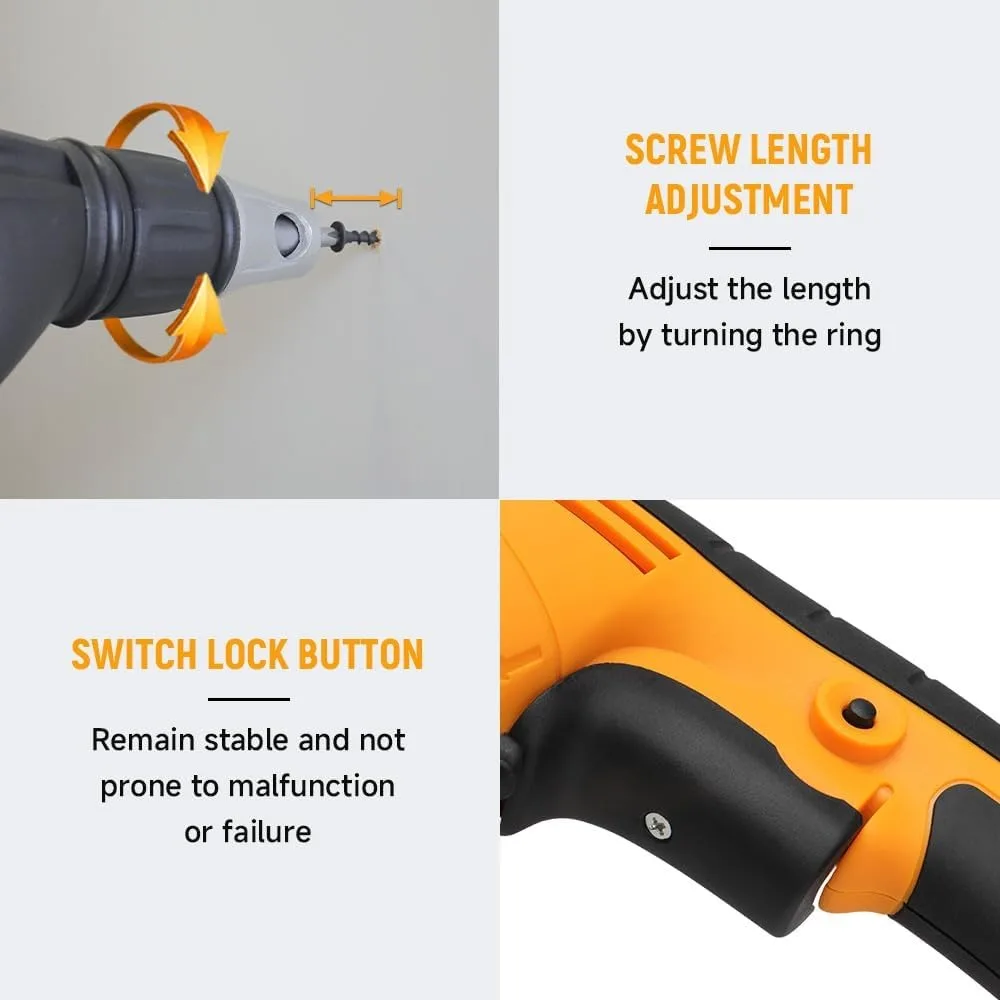 SCREW LENGTH ADJUSTMENT

Adjust the length by turning the ring

SWITCH LOCK BUTTON

Remain stable and not prone to malfunction or failure