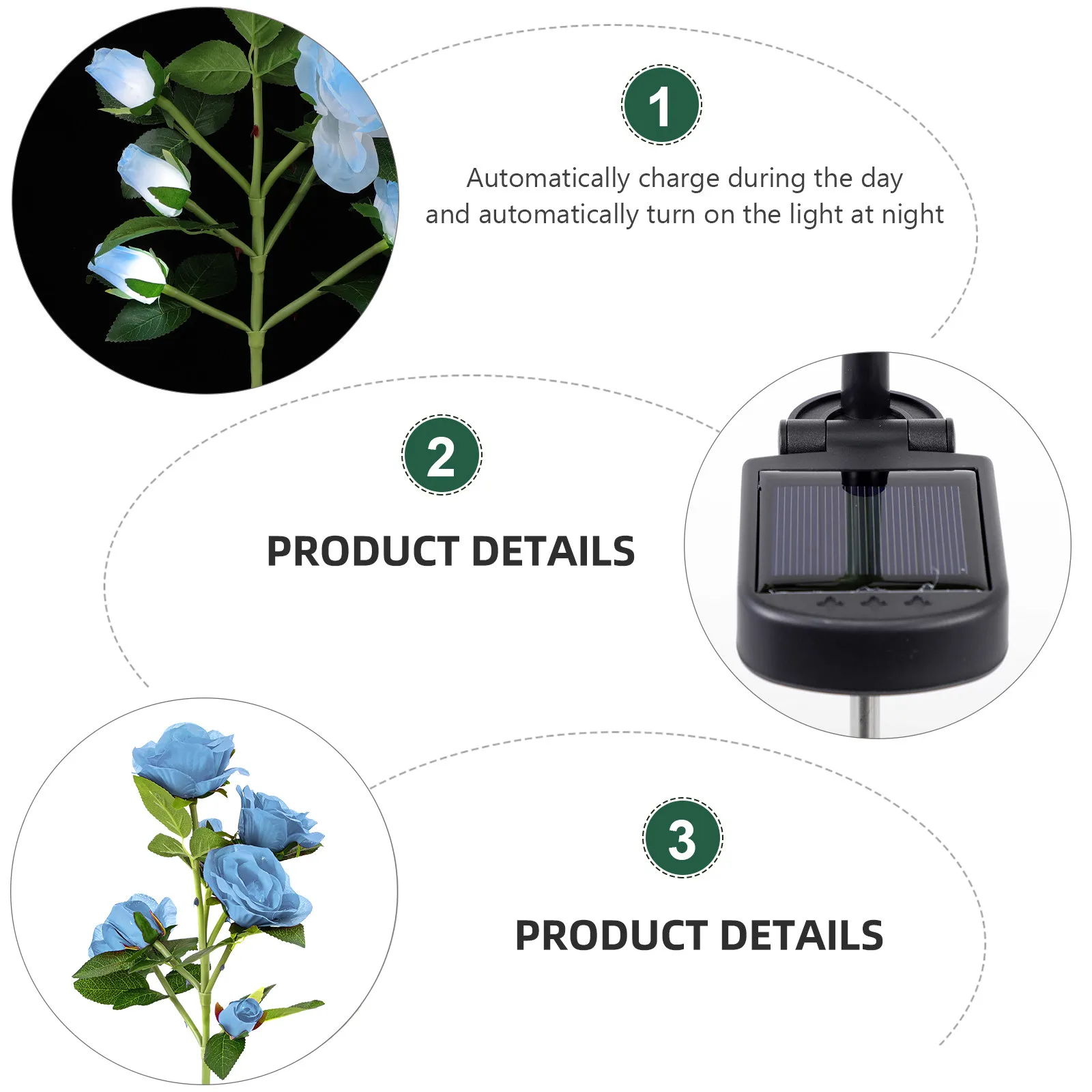 1

Automatically charge during the day and automatically turn on the light at night

2

PRODUCT DETAILS

3

PRODUCT DETAILS