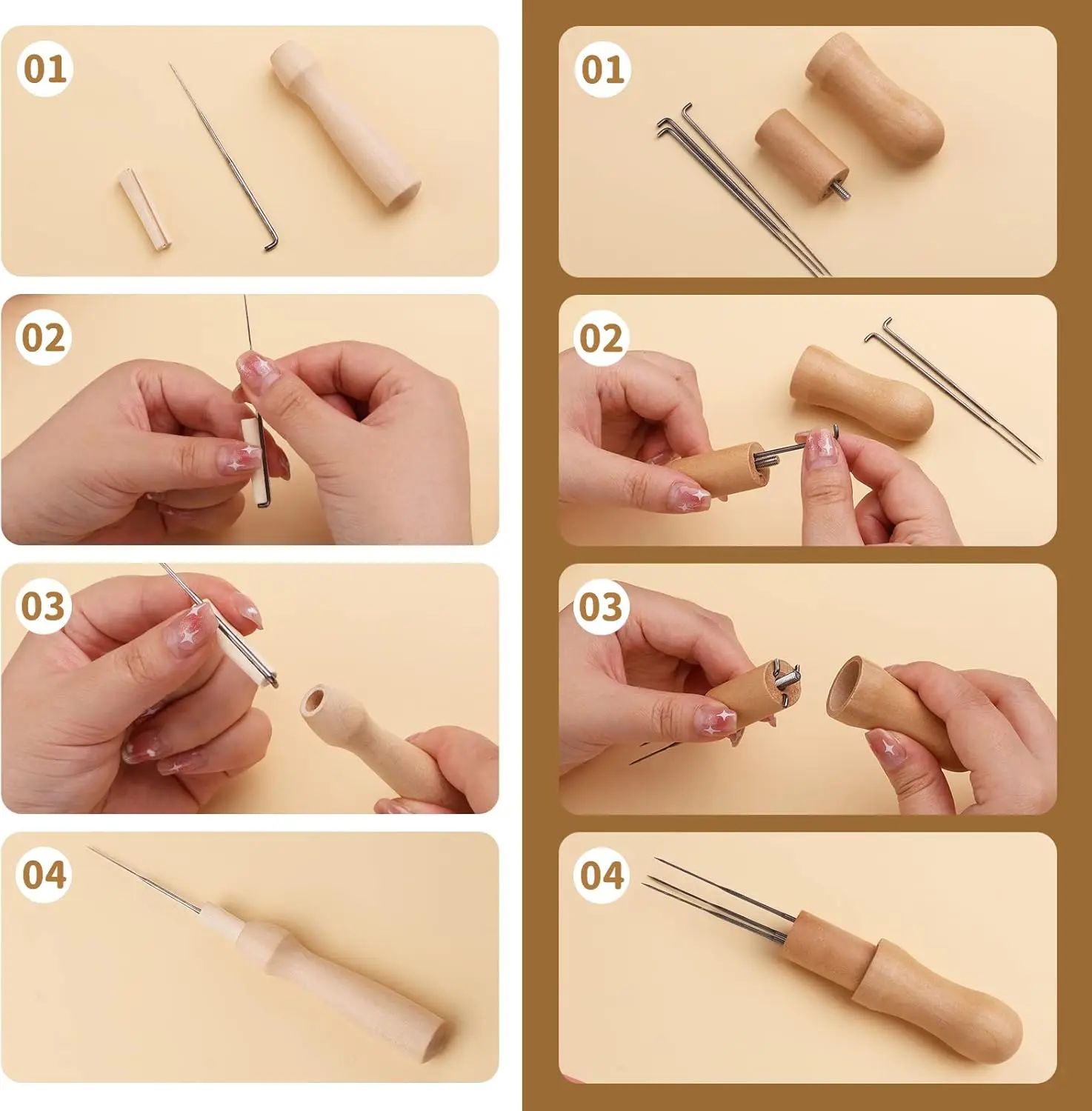 01

02

03

04

01

02

03

04