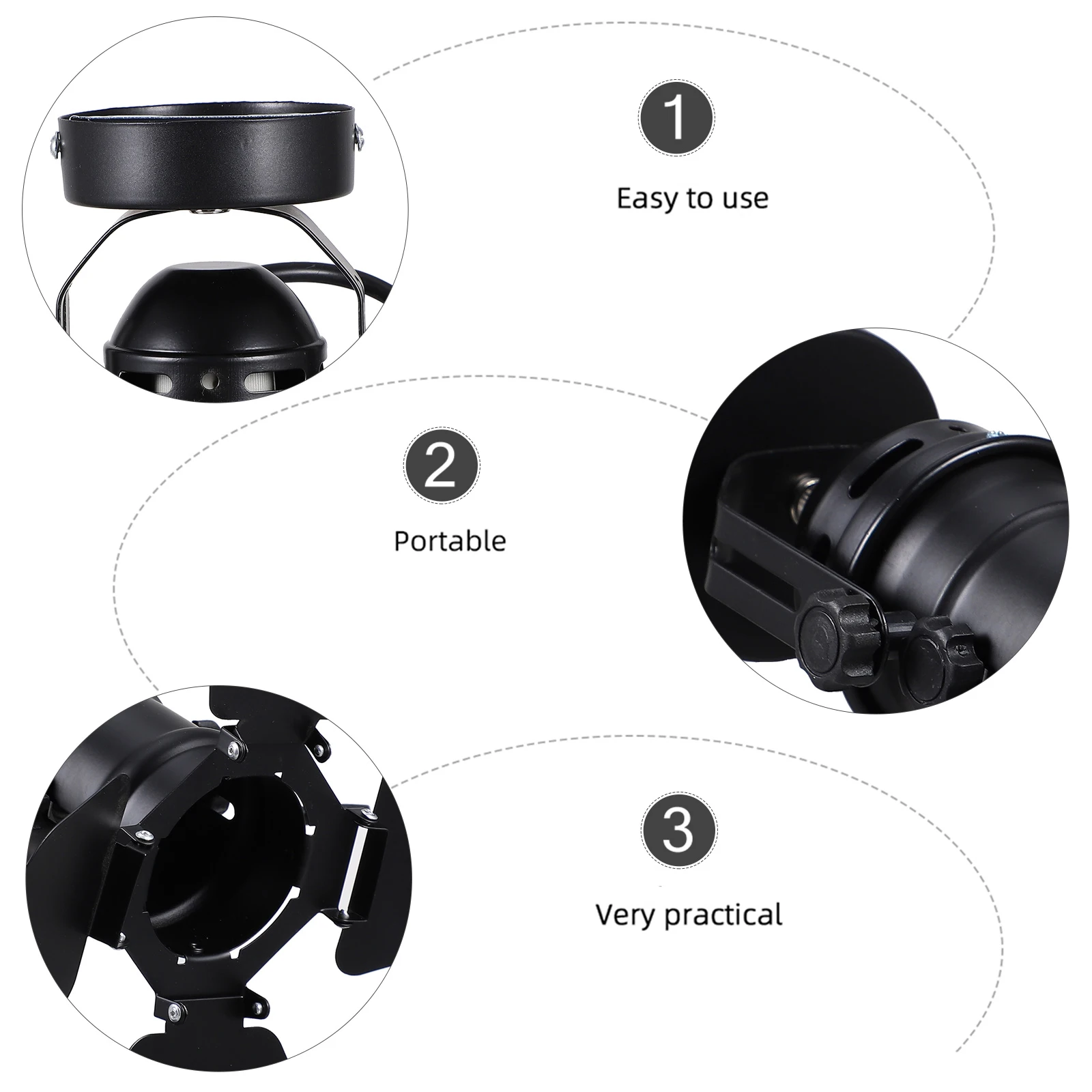 1

Easy to use

2

Portable

3

Very practical