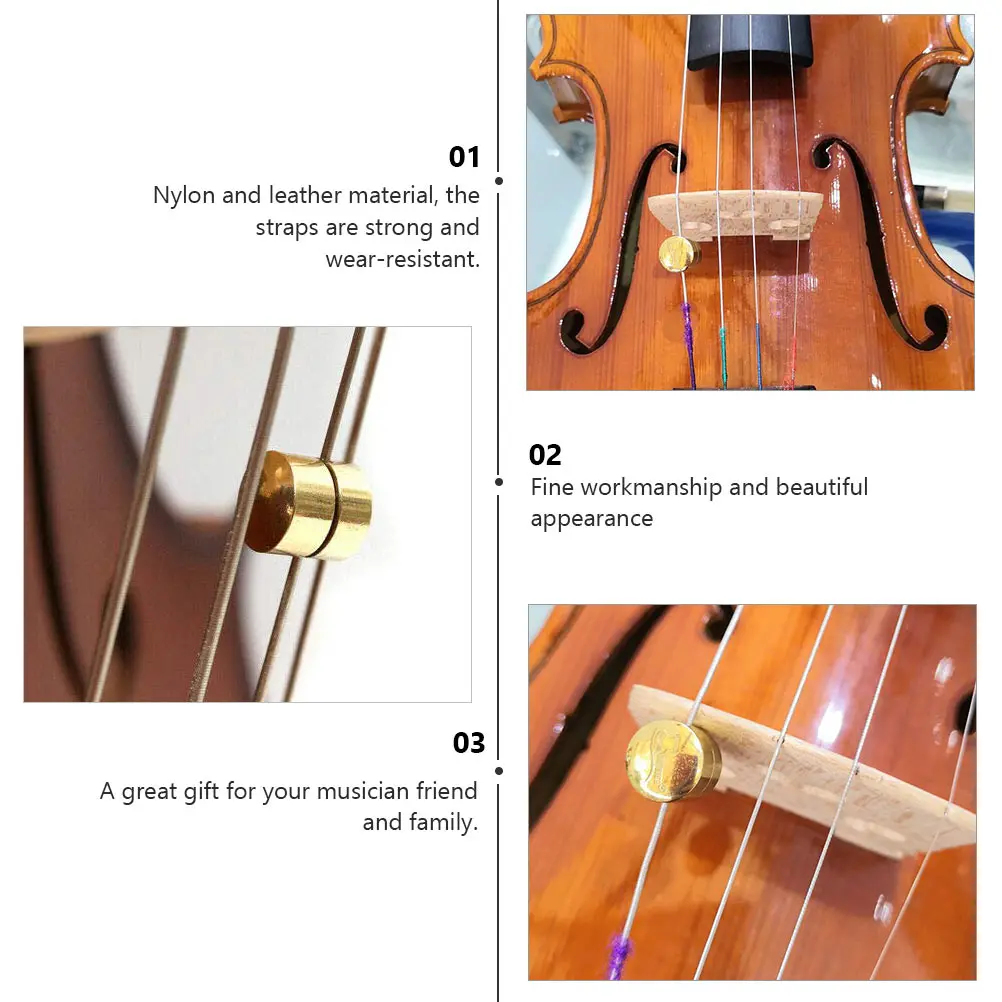 01

Nylon and leather material, the straps are strong and wear-resistant.

02

Fine workmanship and beautiful appearance

03

A great gift for your musician friend and family.