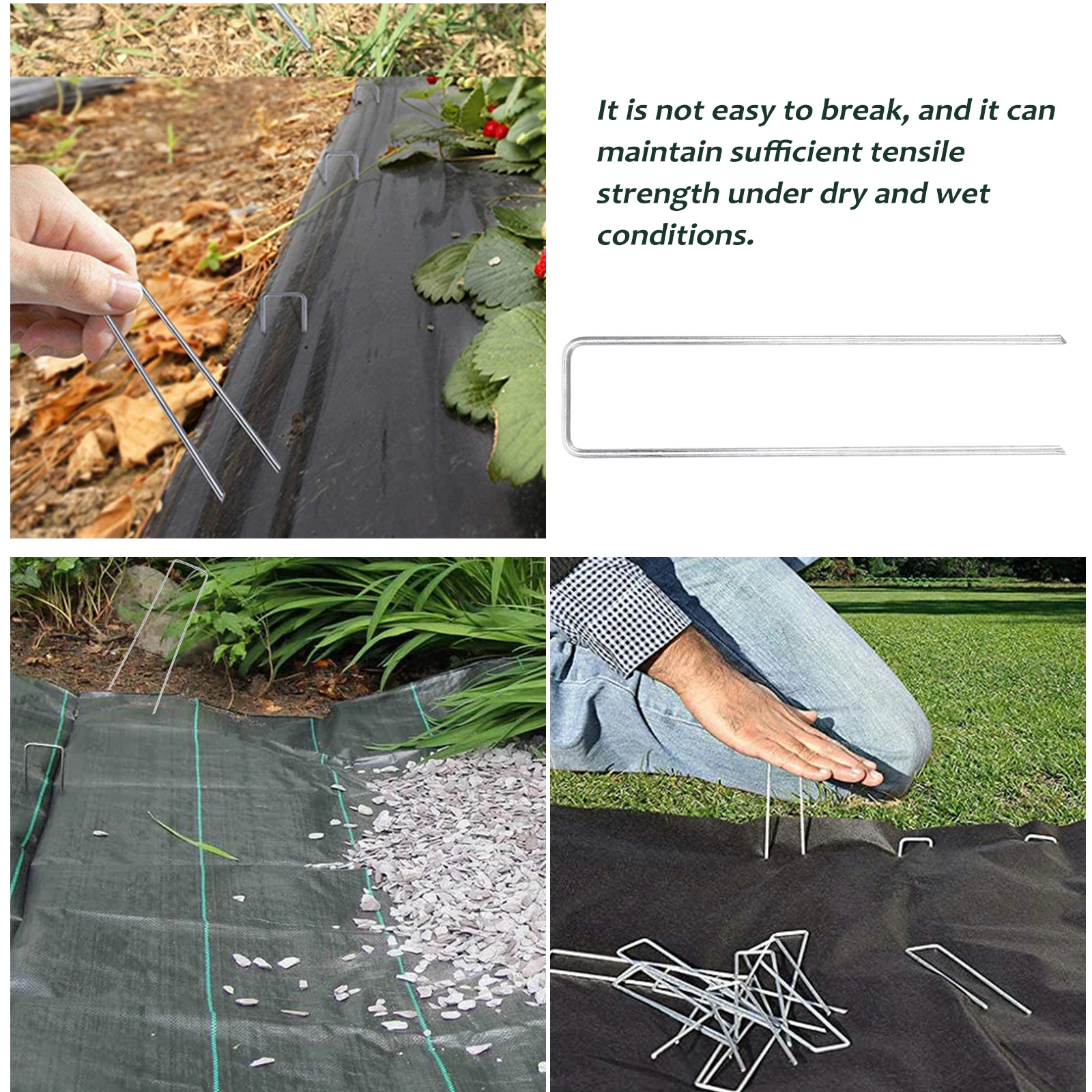 It is not easy to break, and it can maintain sufficient tensile strength under dry and wet conditions.