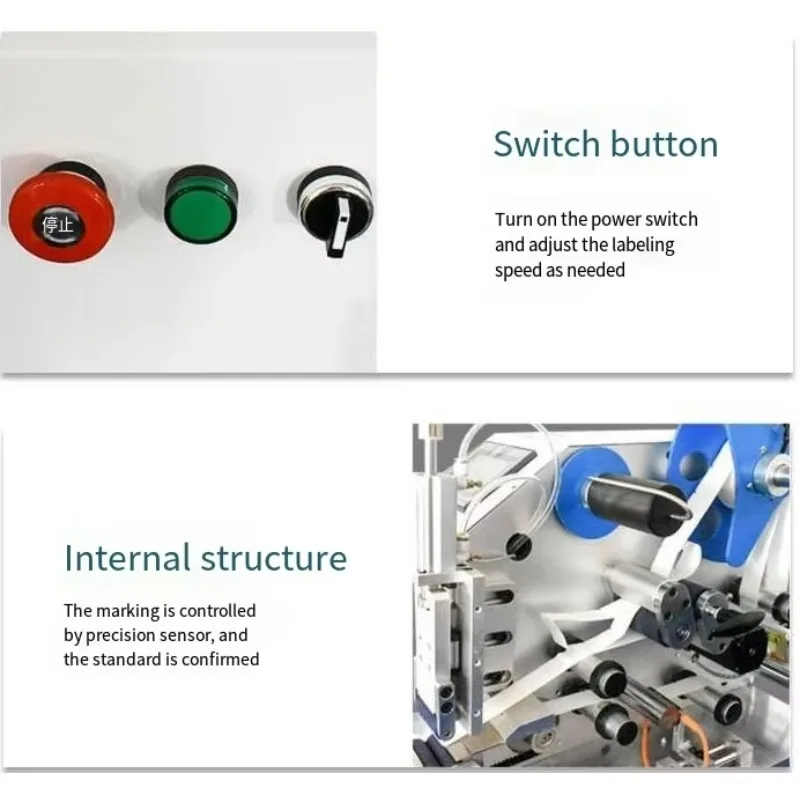 停止

Switch button

Turn on the power switch and adjust the labeling speed as needed

Internal structure

The marking is controlled by precision sensor, and the standard is confirmed