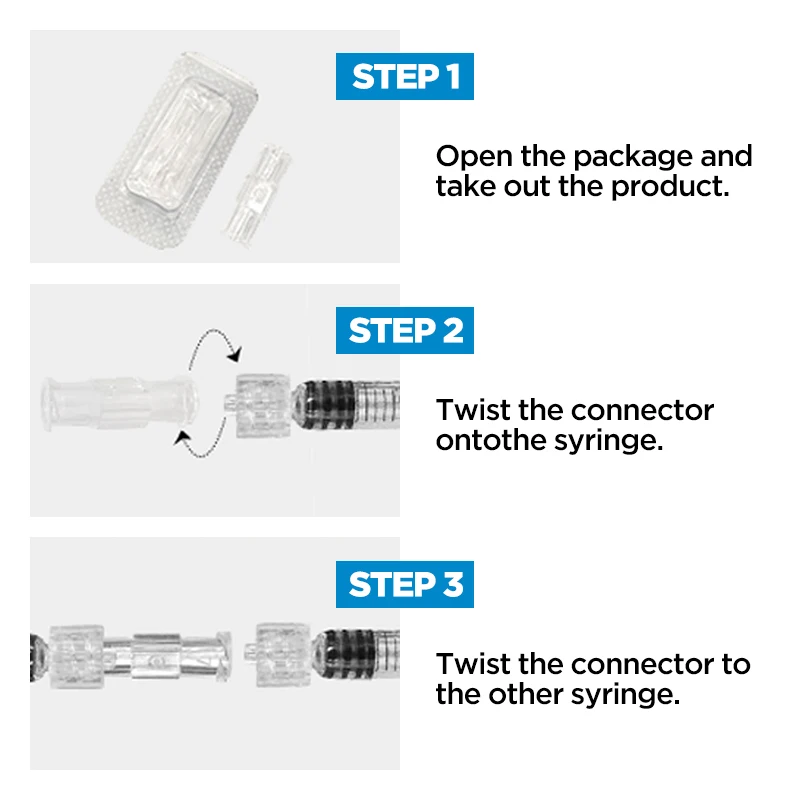 STEP 1

Open the package and take out the product.

STEP 2

Twist the connector ontothe syringe.

STEP 3

Twist the connector to the other syringe.