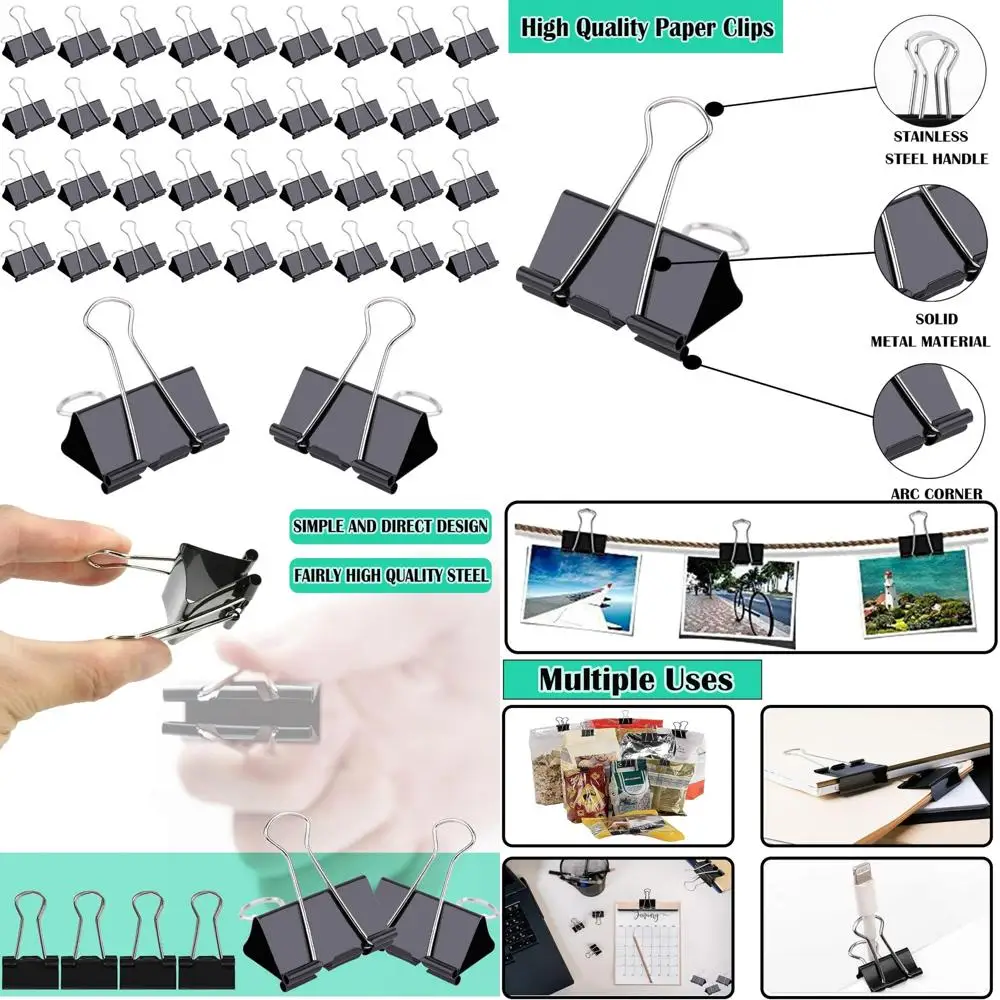 High Quality Paper Clips

STAINLESS STEEL HANDLE

SOLID METAL MATERIAL

ARC CORNER

SIMPLE AND DIRECT DESIGN

FAIRLY HIGH QUALITY STEEL

Multiple Uses

January