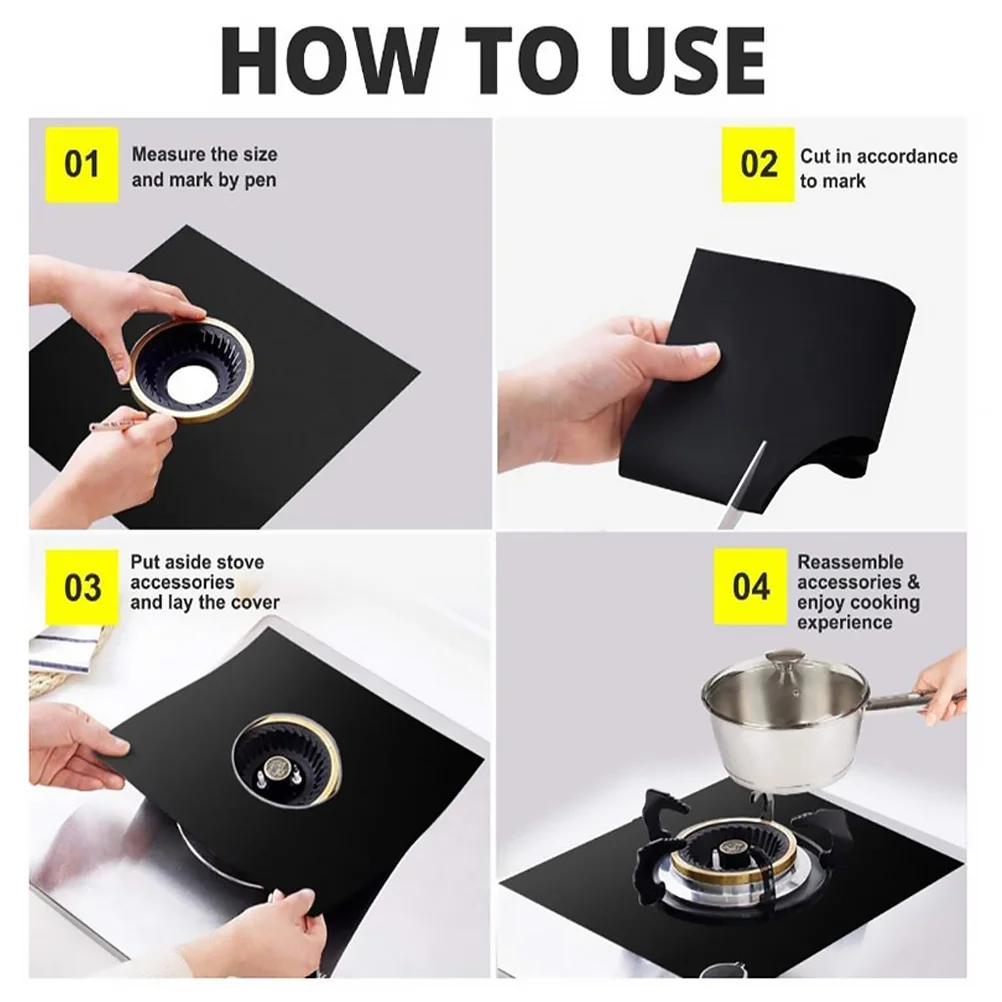 HOW TO USE

01 Measure the size and mark by pen

02 Cut in accordance to mark

03 Put aside stove accessories and lay the cover

04 Reassemble accessories & enjoy cooking experience