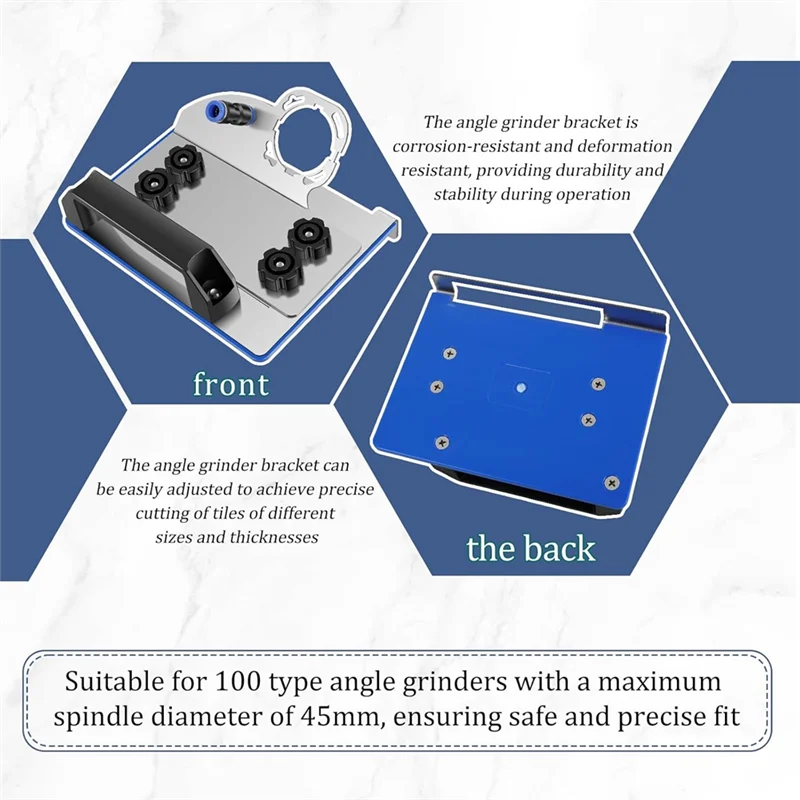 The angle grinder bracket is corrosion-resistant and deformation resistant, providing durability and stability during operation

front

The angle grinder bracket can be easily adjusted to achieve precise cutting of tiles of different sizes and thicknesses

the back

Suitable for 100 type angle grinders with a maximum spindle diameter of 45mm, ensuring safe and precise fit