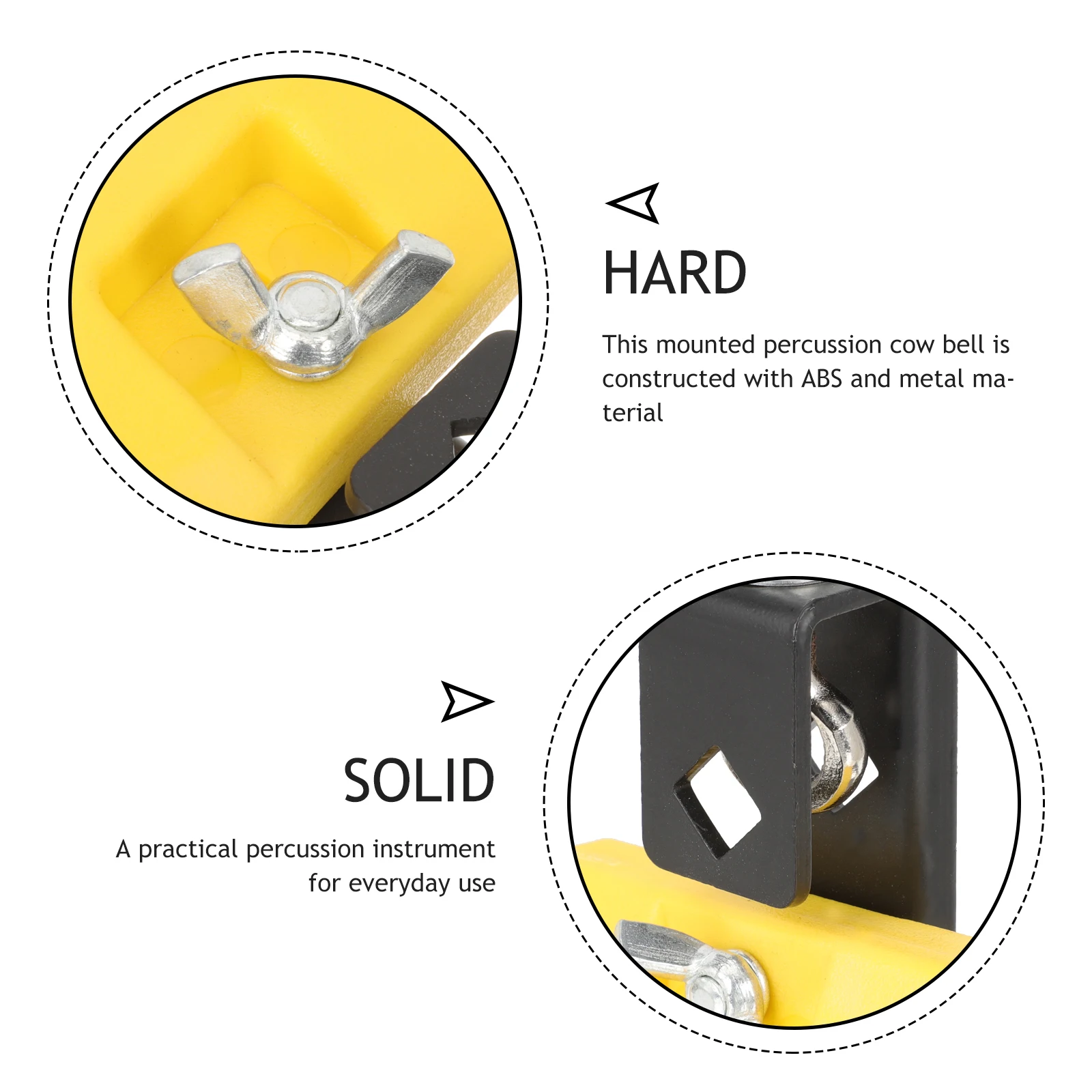 HARD

This mounted percussion cow bell is constructed with ABS and metal material

SOLID

A practical percussion instrument for everyday use