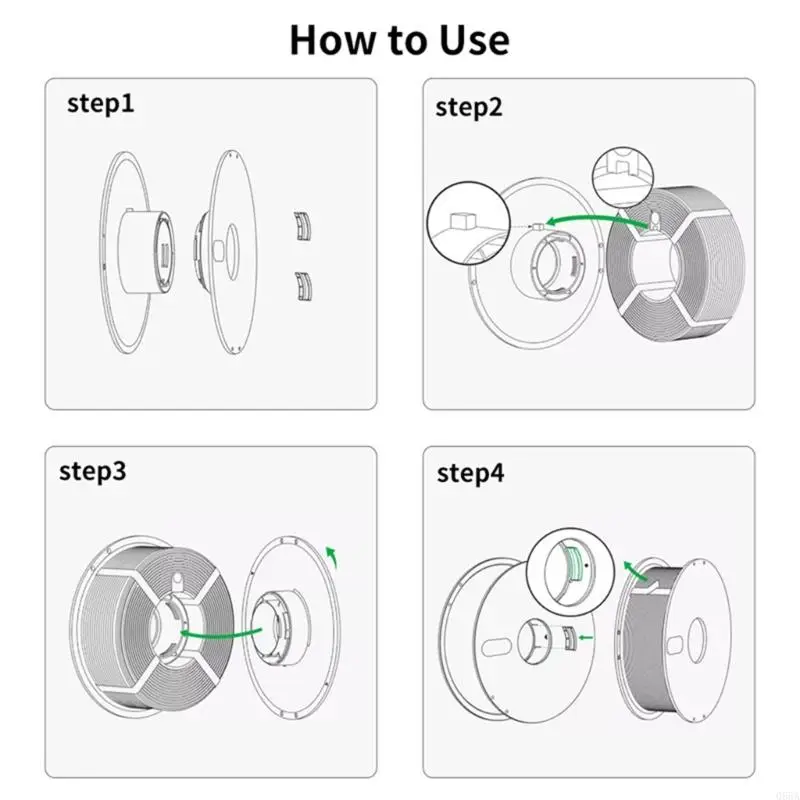 How to Use

step1

step2

step3

step4