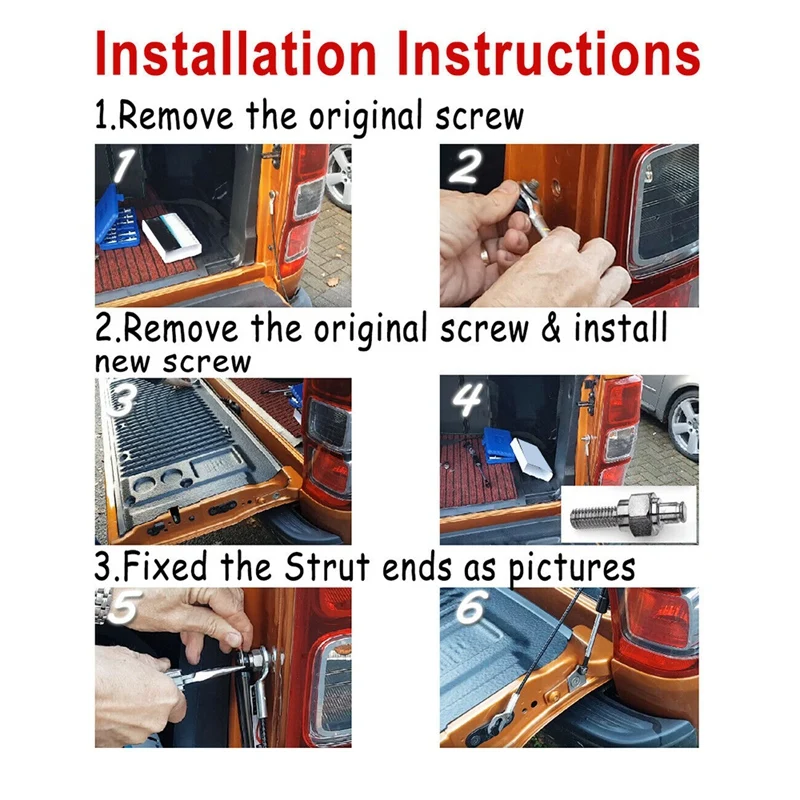 Installation Instructions

1.Remove the original screw

1

2

2.Remove the original screw & install new screw

3

4

3.Fixed the Strut ends as pictures

5

6